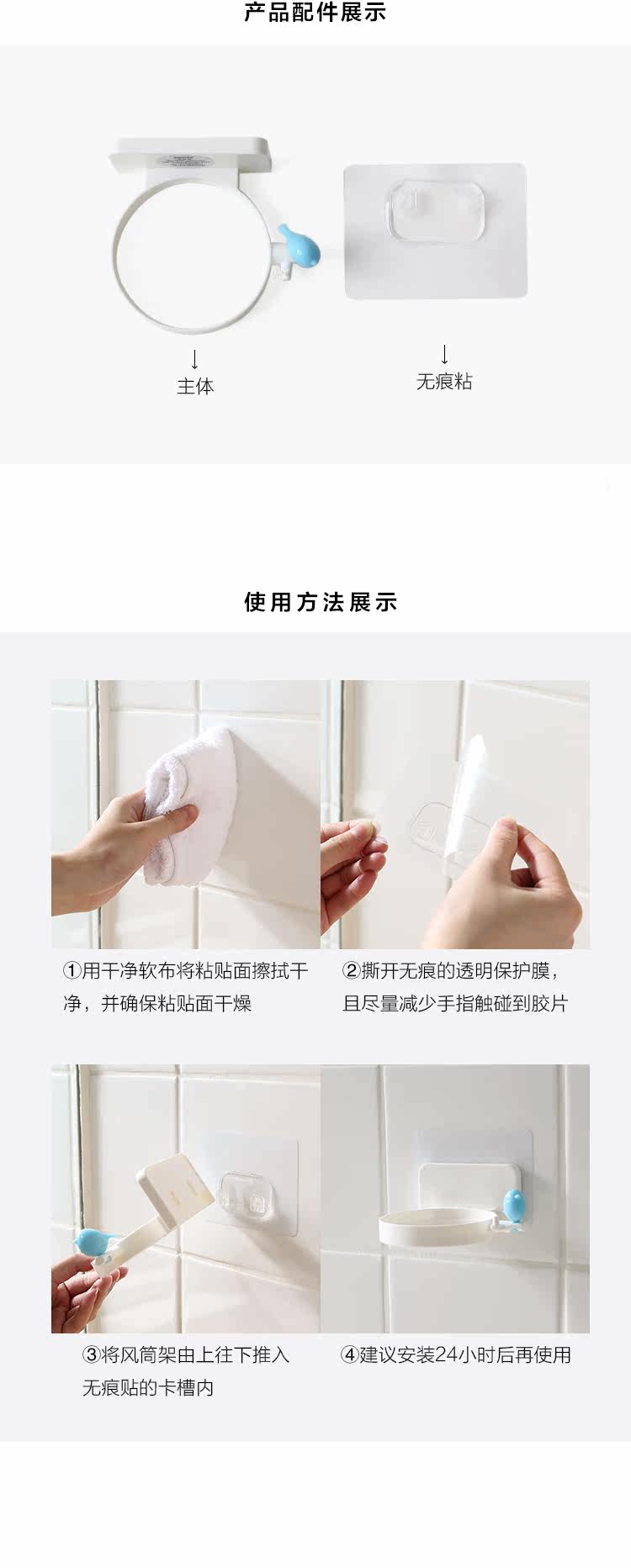 产品配件展示

↓
主体

↓
无痕粘

使用方法展示

①用干净软布将粘贴面擦拭干净，并确保粘贴面干燥

②撕开无痕的透明保护膜，且尽量减少手指触碰到胶片

③将风筒架由上往下推入无痕贴的卡槽内

④建议安装24小时后再使用