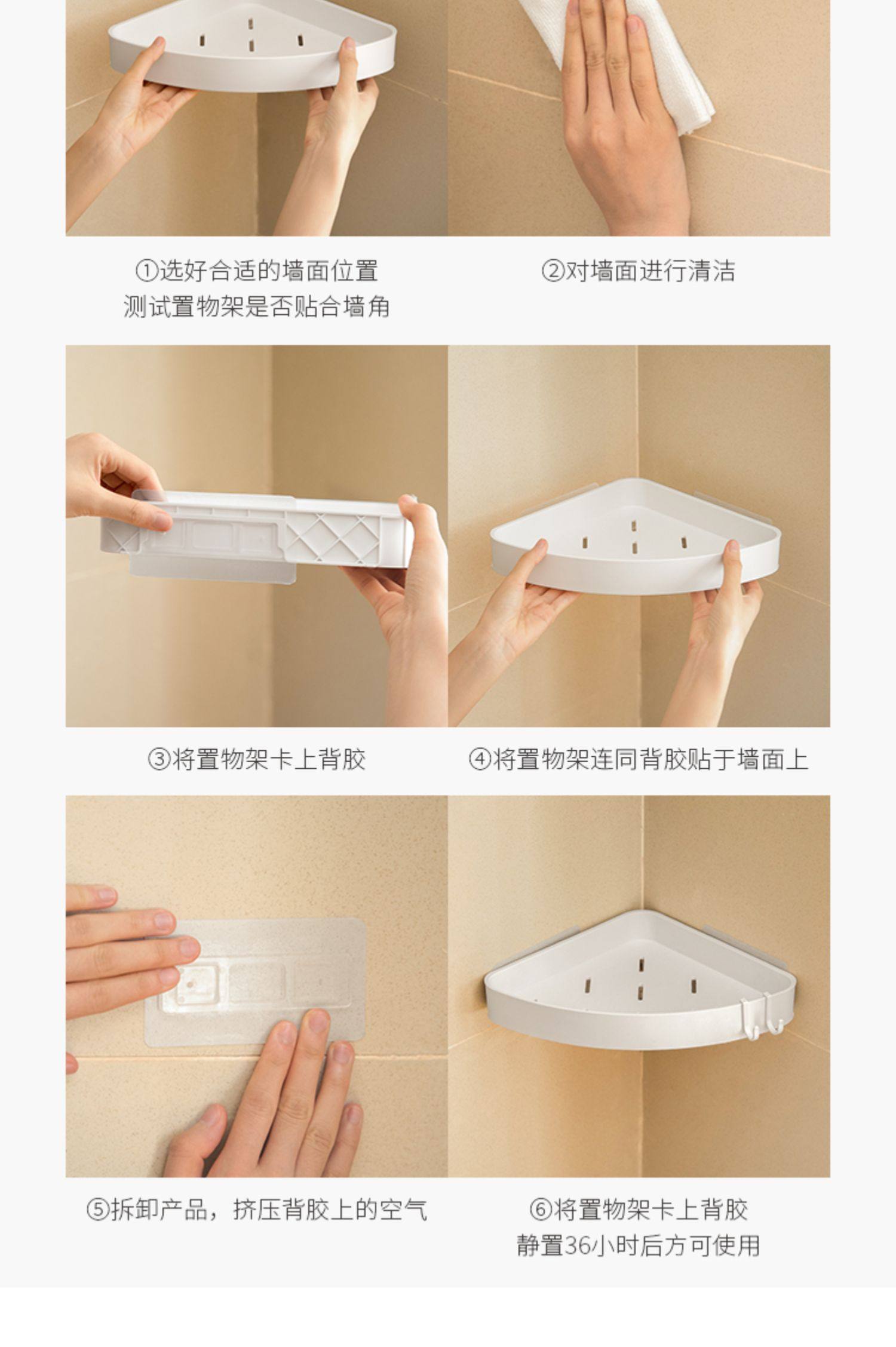 ①选好合适的墙面位置
测试置物架是否贴合墙角

②对墙面进行清洁

③将置物架卡上背胶

④将置物架连同背胶贴于墙面上

⑤拆卸产品，挤压背胶上的空气

⑥将置物架卡上背胶
静置36小时后方可使用