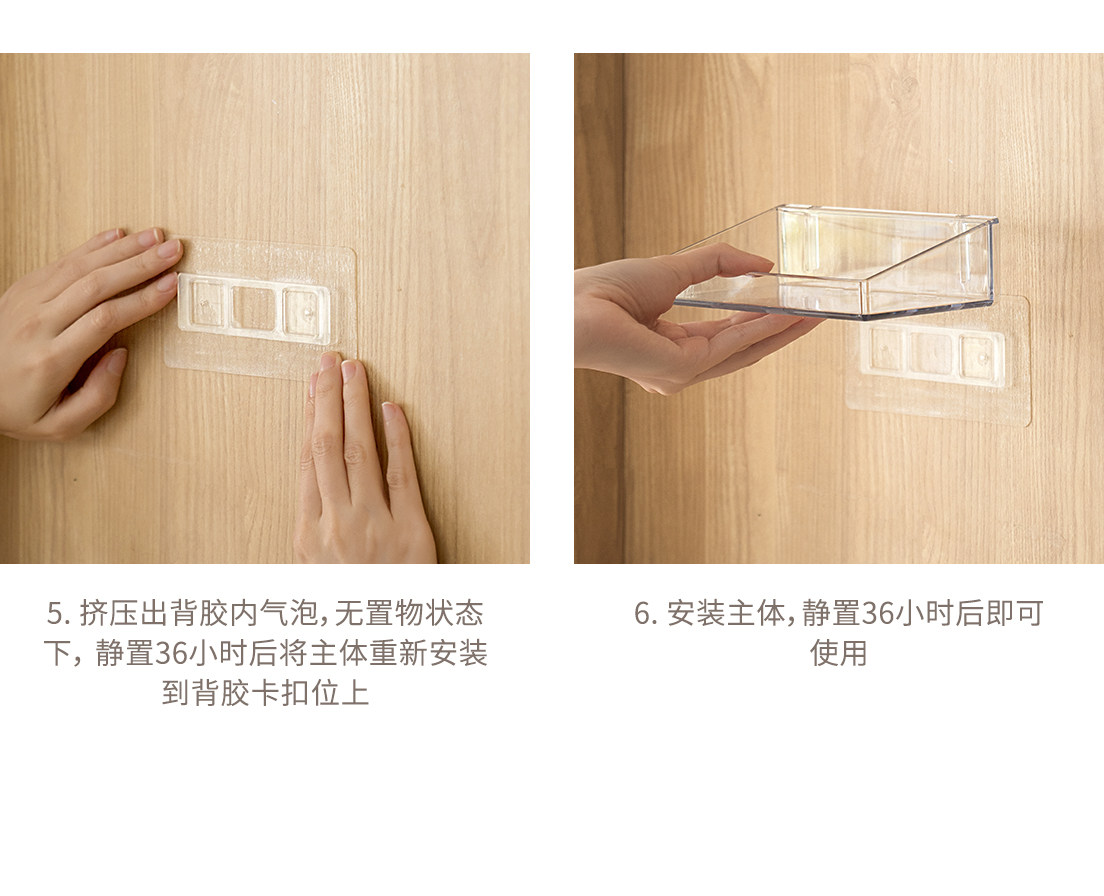 5. 挤压出背胶内气泡, 无置物状态下, 静置36小时后将主体重新安装到背胶卡扣位上

6. 安装主体, 静置36小时后即可使用