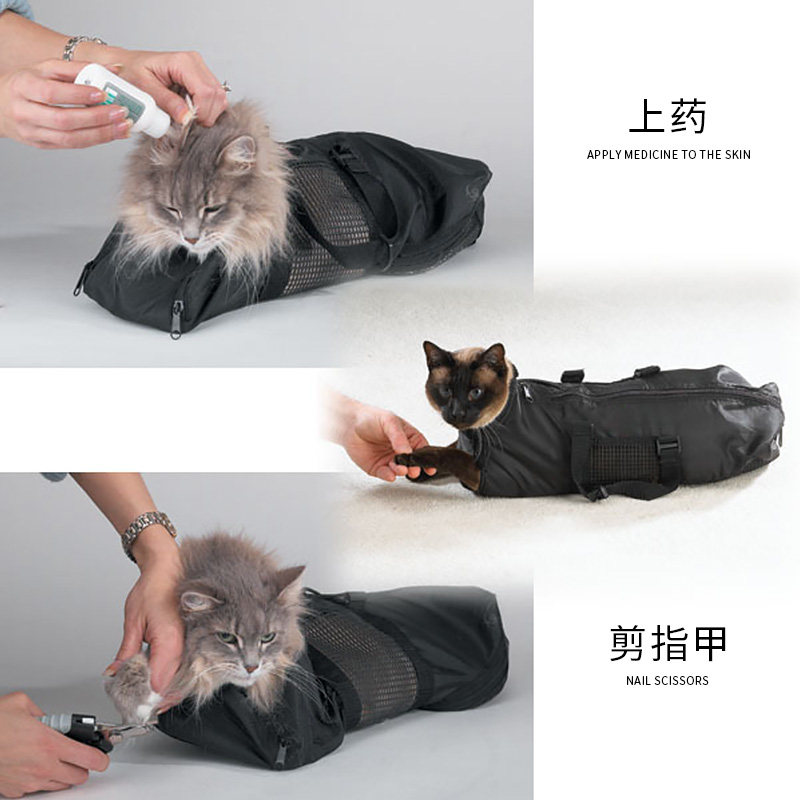 上药
APPLY MEDICINE TO THE SKIN

剪指甲
NAIL SCISSORS