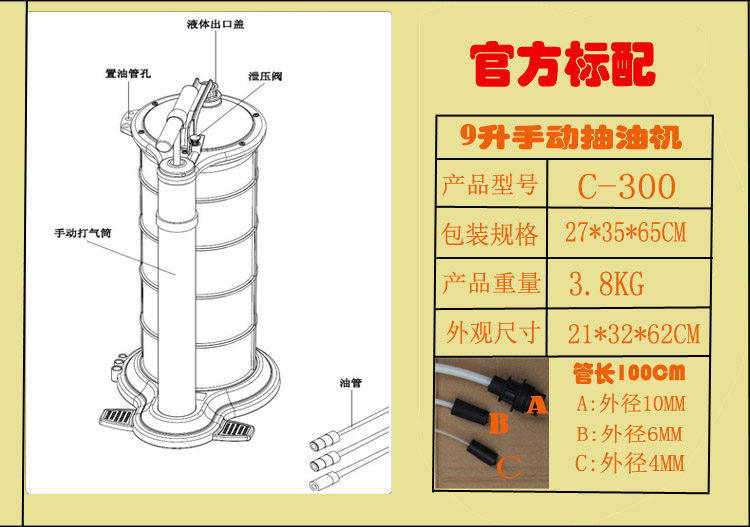 液体出口盖
置油管孔
泄压阀
手动打气筒
油管

官方标配

| 9升手动抽油机 | |
|---|---|
| 产品型号 | C-300 |
| 包装规格 | 27*35*65CM |
| 产品重量 | 3.8KG |
| 外观尺寸 | 21*32*62CM |

A
B
C

管长100CM
A:外径10MM
B:外径6MM
C:外径4MM