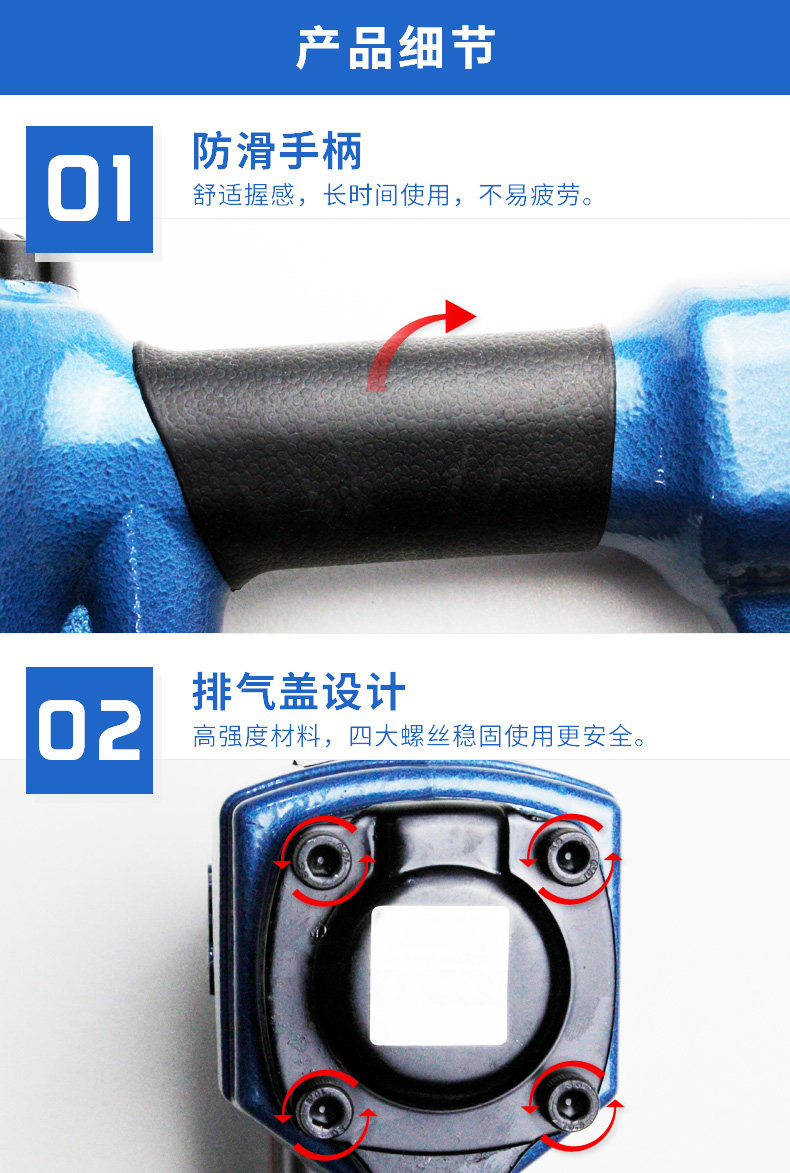 产品细节

01

防滑手柄

舒适握感，长时间使用，不易疲劳。

02

排气盖设计

高强度材料，四大螺丝稳固使用更安全。