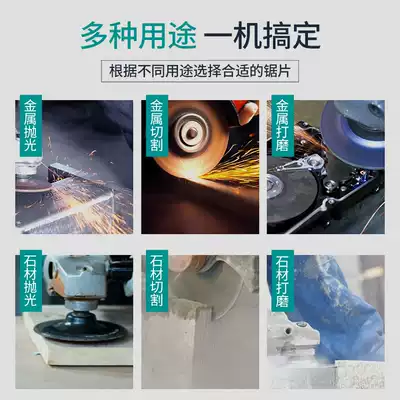 多种用途 一机搞定

根据不同用途选择合适的锯片

金属抛光

金属切割

金属打磨

石材抛光

石材切割

石材打磨