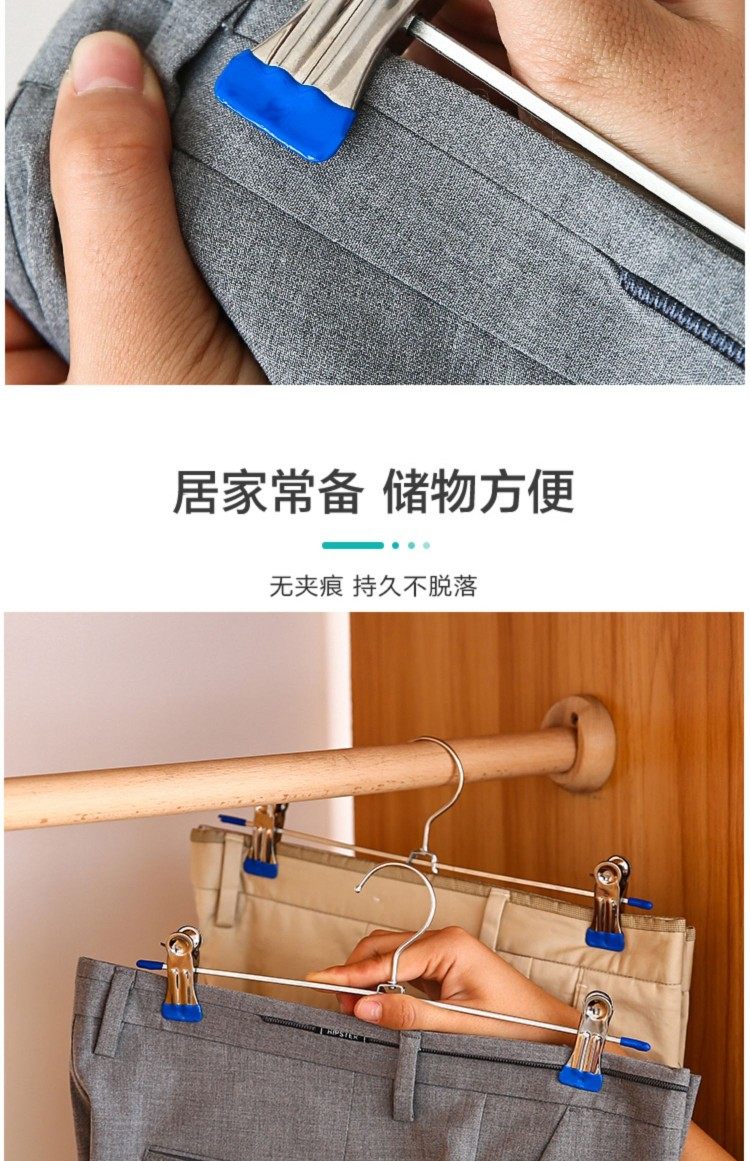 居家常备 储物方便

无夹痕 持久不脱落

HIPSTER