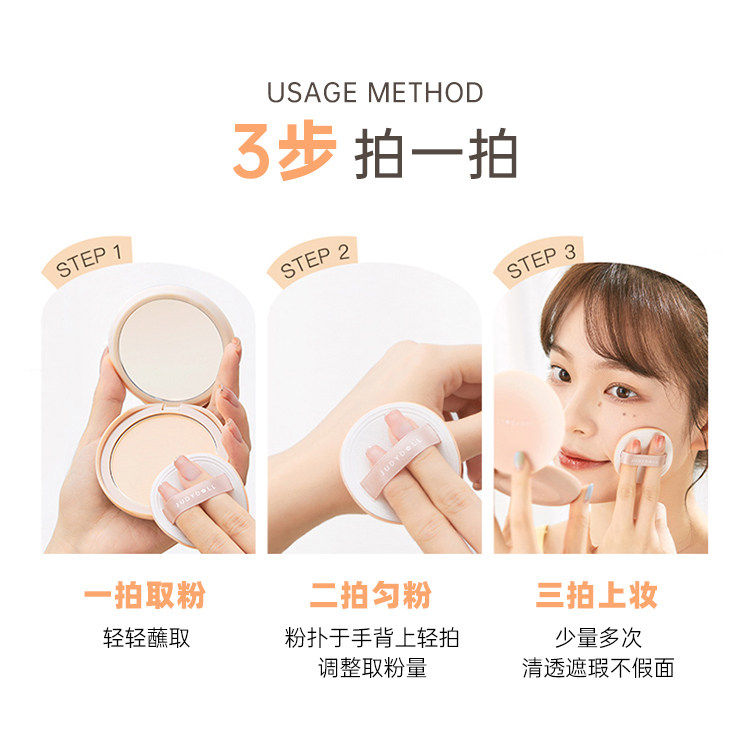 USAGE METHOD
3步 拍一拍

STEP 1
JUDYDOLL
一拍取粉
轻轻蘸取

STEP 2
JUDYDOLL
二拍匀粉
粉扑于手背上轻拍
调整取粉量

STEP 3
三拍上妆
少量多次
清透遮瑕不假面