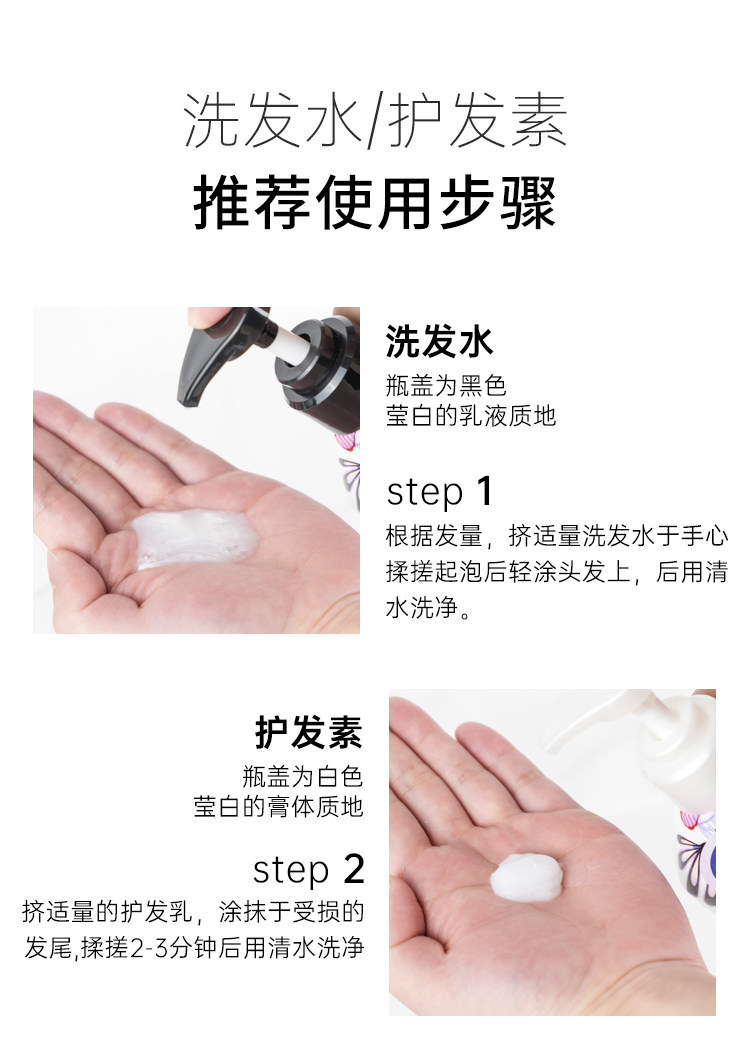 洗发水/护发素
推荐使用步骤

洗发水
瓶盖为黑色
莹白的乳液质地

step 1
根据发量，挤适量洗发水于手心揉搓起泡后轻涂头发上，后用清水洗净。

护发素
瓶盖为白色
莹白的膏体质地

step 2
挤适量的护发乳，涂抹于受损的发尾,揉搓2-3分钟后用清水洗净