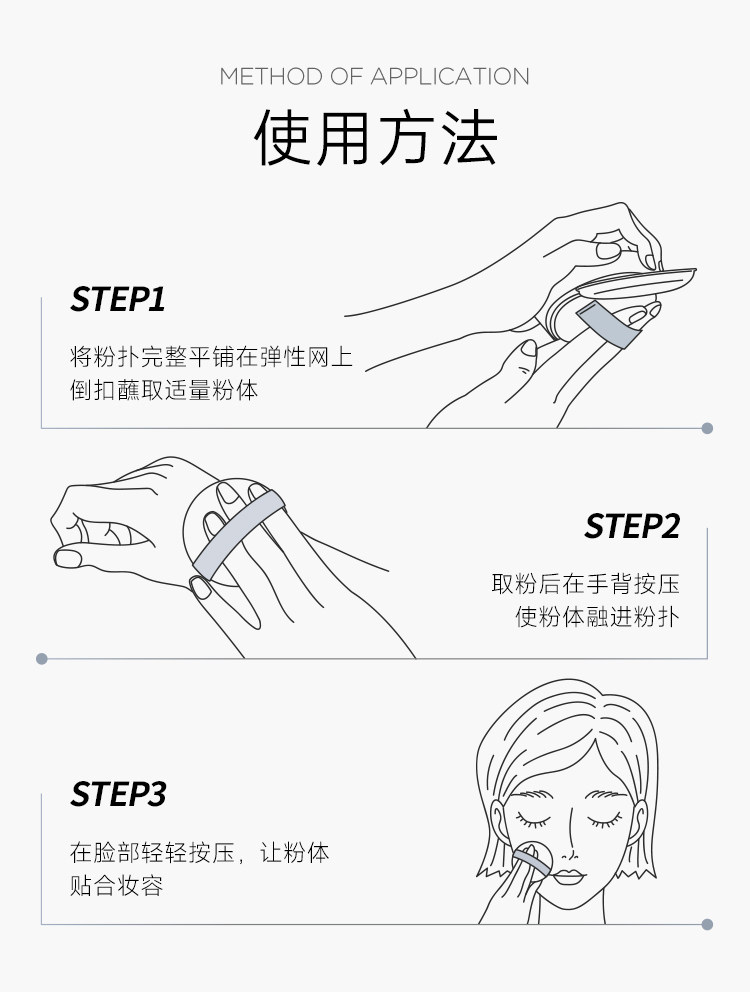 METHOD OF APPLICATION

使用方法

STEP1

将粉扑完整平铺在弹性网上
倒扣蘸取适量粉体

STEP2

取粉后在手背按压
使粉体融进粉扑

STEP3

在脸部轻轻按压，让粉体
贴合妆容