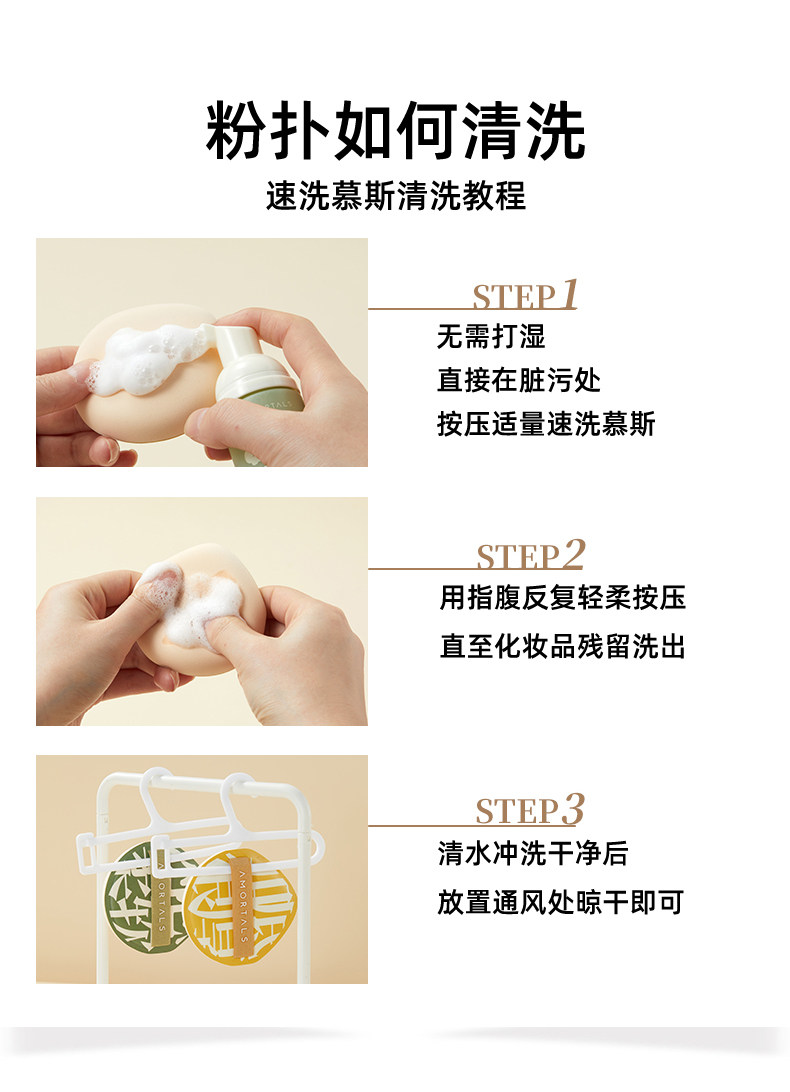 粉扑如何清洗

速洗慕斯清洗教程

STEP 1

无需打湿

直接在脏污处

按压适量速洗慕斯

STEP 2

用指腹反复轻柔按压

直至化妆品残留洗出

STEP 3

清水冲洗干净后

放置通风处晾干即可

AMORTALS

AMORTALS