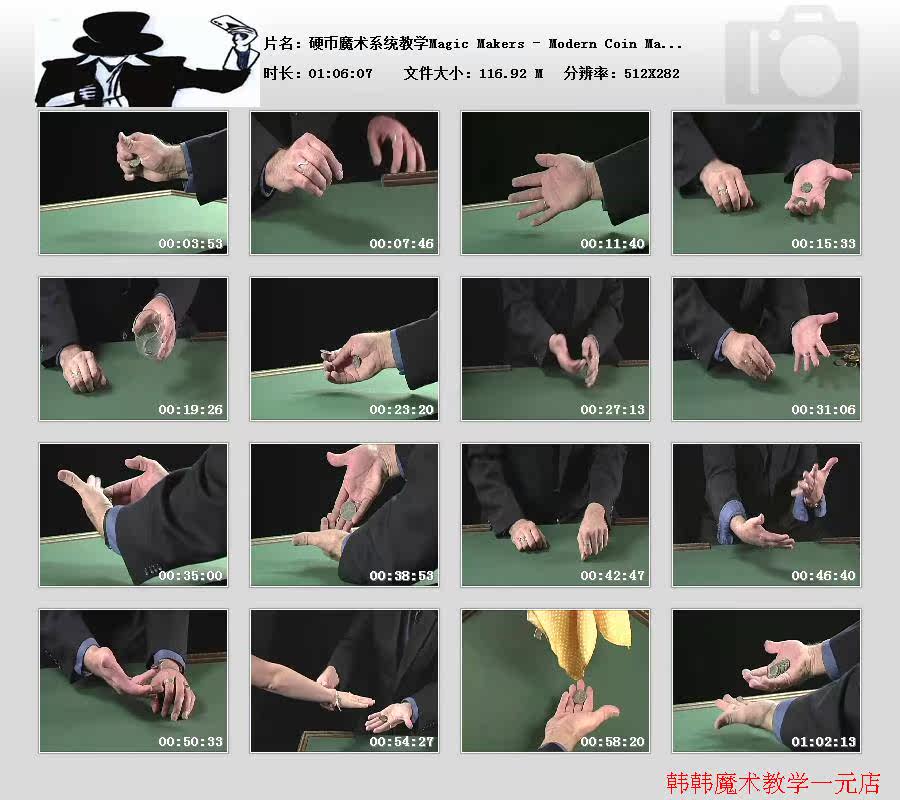 片名：硬币魔术系统教学Magic Makers - Modern Coin Ma...
时长：01:06:07　文件大小：116.92 M　分辨率：512X282

00:03:53
00:07:46
00:11:40
00:15:33
00:19:26
00:23:20
00:27:13
00:31:06
00:35:00
00:38:53
00:42:47
00:46:40
00:50:33
00:54:27
00:58:20
01:02:13

韩韩魔术教学一元店