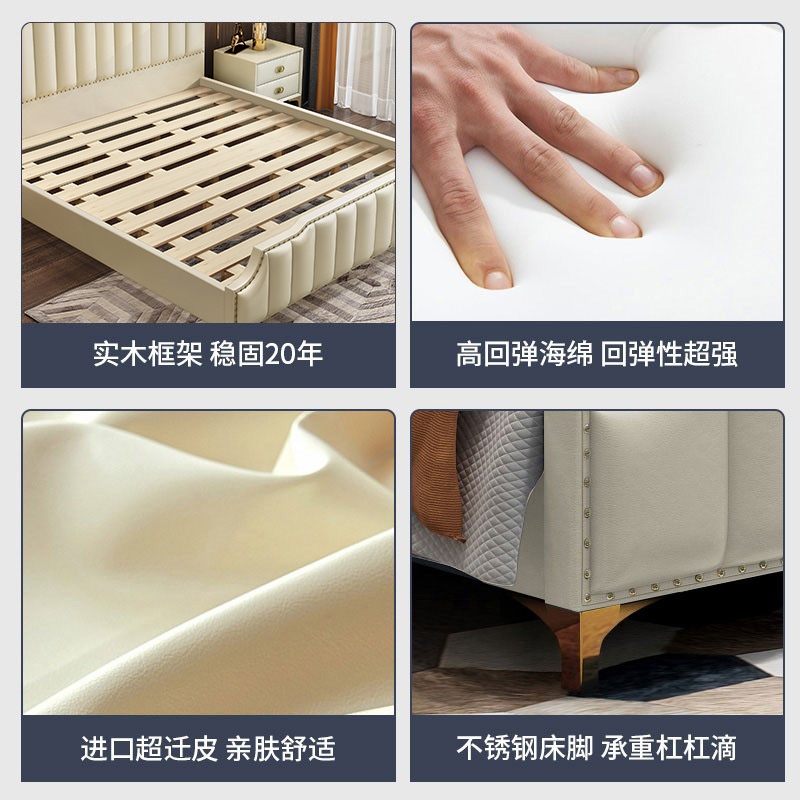 实木框架 稳固20年

高回弹海绵 回弹性超强

进口超迁皮 亲肤舒适

不锈钢床脚 承重杠杠滴