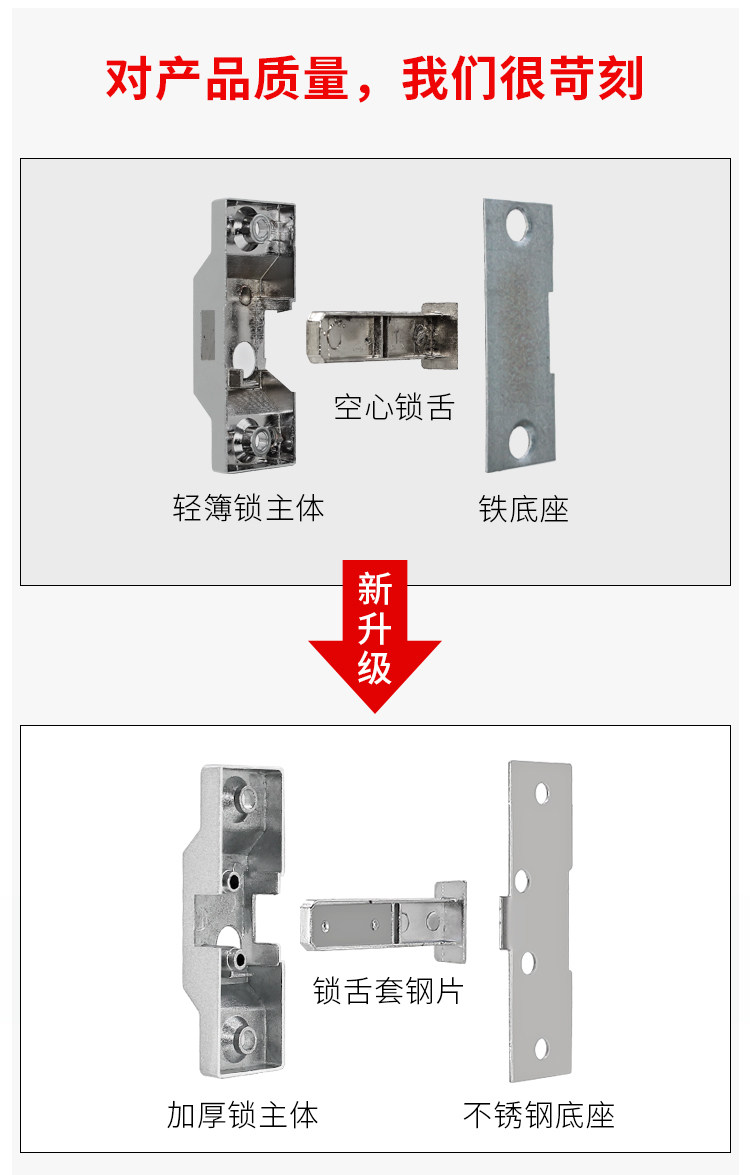 对产品质量，我们很苛刻

空心锁舌

轻簿锁主体

铁底座

新升级

锁舌套钢片

加厚锁主体

不锈钢底座