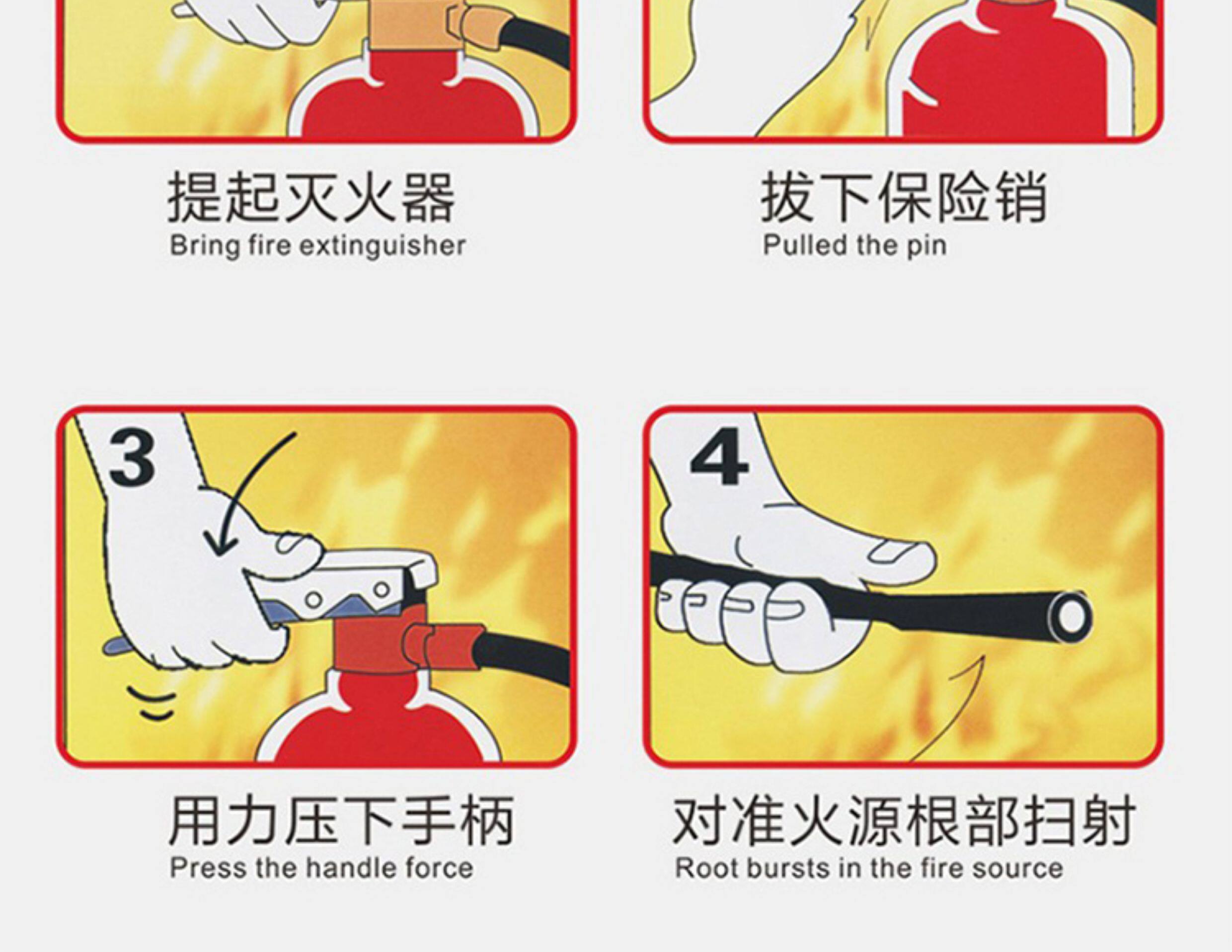 提起灭火器
Bring fire extinguisher

拔下保险销
Pulled the pin

3

用力压下手柄
Press the handle force

4

对准火源根部扫射
Root bursts in the fire source