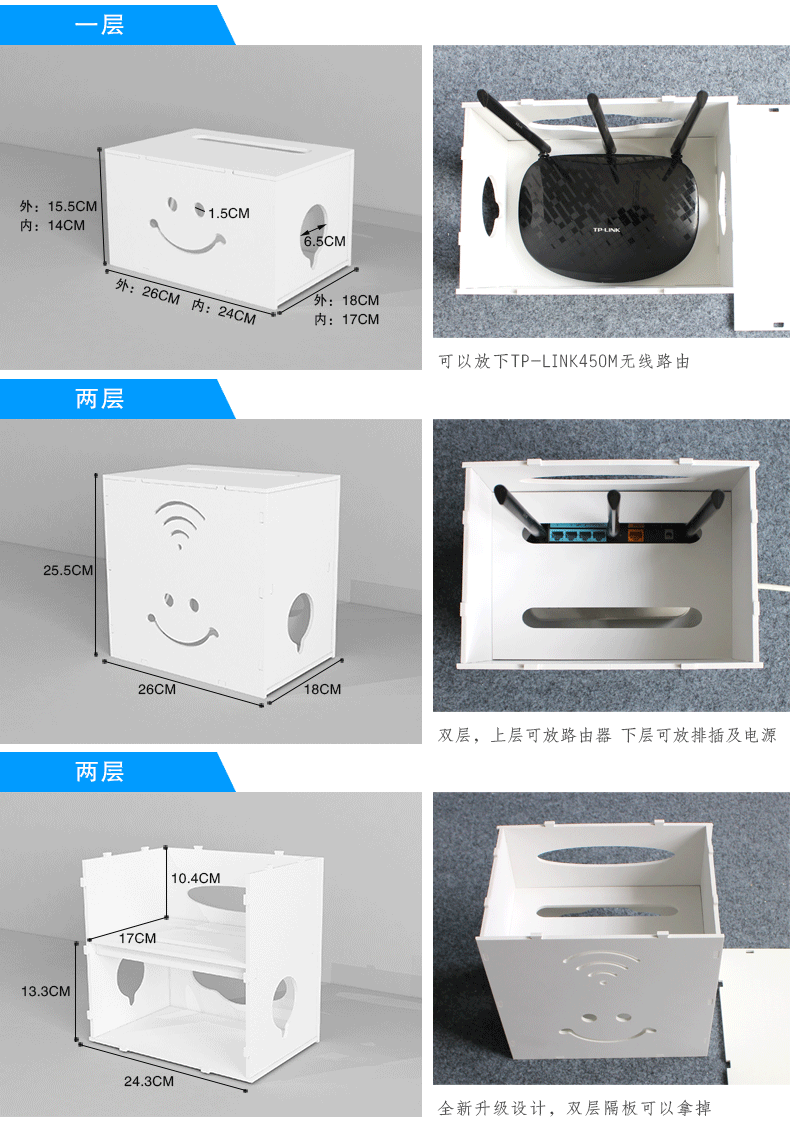 一层

外：15.5CM
内：14CM
1.5CM
6.5CM
外：26CM 内：24CM
外：18CM
内：17CM

TP-LINK

可以放下TP-LINK450M无线路由

两层

25.5CM
26CM
18CM

双层，上层可放路由器 下层可放排插及电源

两层

10.4CM
17CM
13.3CM
24.3CM

全新升级设计，双层隔板可以拿掉