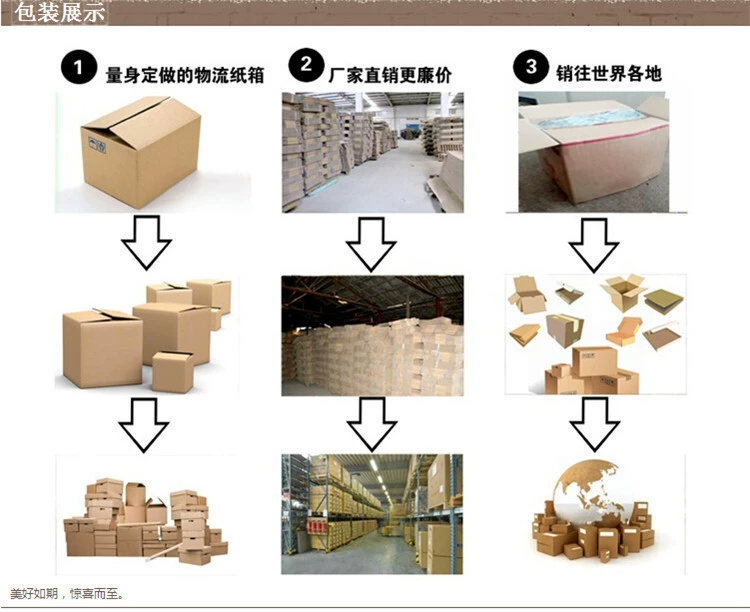 包装展示

1 量身定做的物流纸箱

2 厂家直销更廉价

3 销往世界各地

美好如期，惊喜而至。