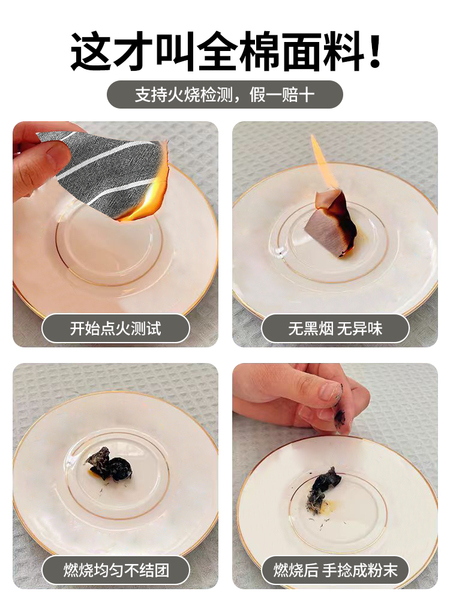 这才叫全棉面料！

支持火烧检测，假一赔十

开始点火测试

无黑烟 无异味

燃烧均匀不结团

燃烧后 手捻成粉末