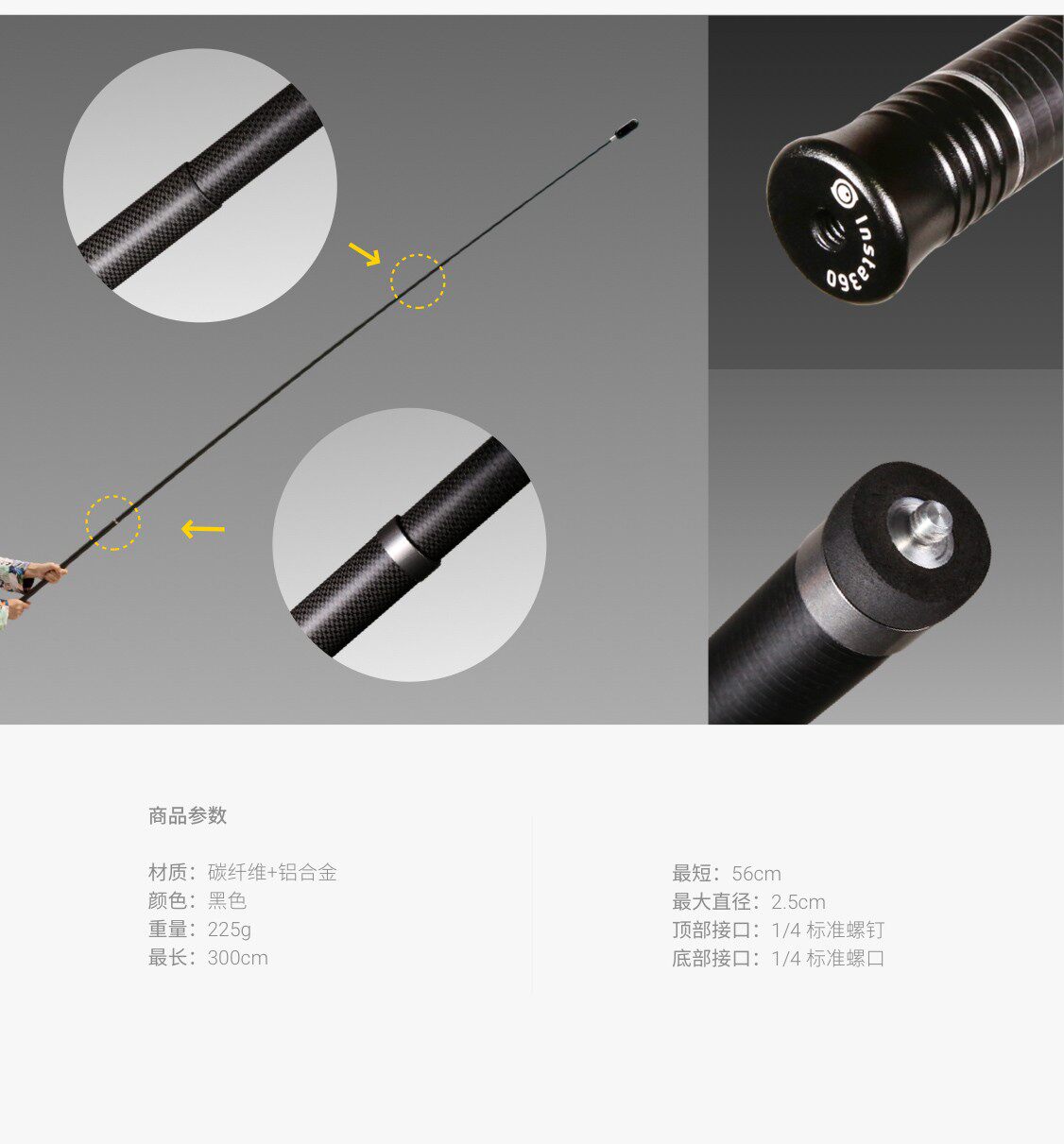 Insta360

商品参数

材质：碳纤维+铝合金
颜色：黑色
重量：225g
最长：300cm

最短：56cm
最大直径：2.5cm
顶部接口：1/4 标准螺钉
底部接口：1/4 标准螺口