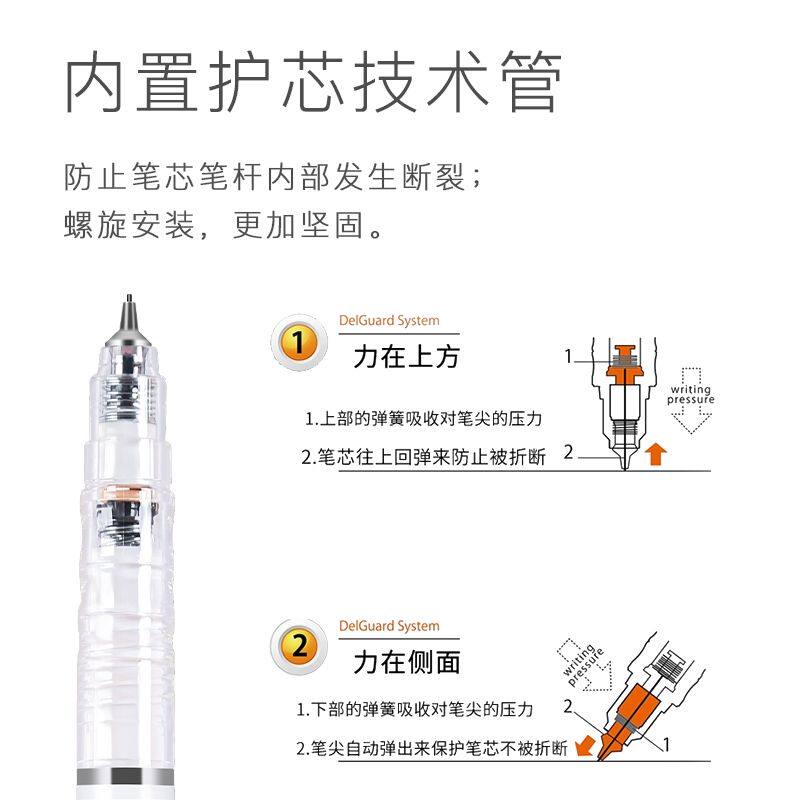 内置护芯技术管

防止笔芯笔杆内部发生断裂；
螺旋安装，更加坚固。

1
DelGuard System
力在上方
1.上部的弹簧吸收对笔尖的压力
2.笔芯往上回弹来防止被折断
1
2
writing pressure

2
DelGuard System
力在侧面
1.下部的弹簧吸收对笔尖的压力
2.笔尖自动弹出来保护笔芯不被折断
writing pressure
2
1