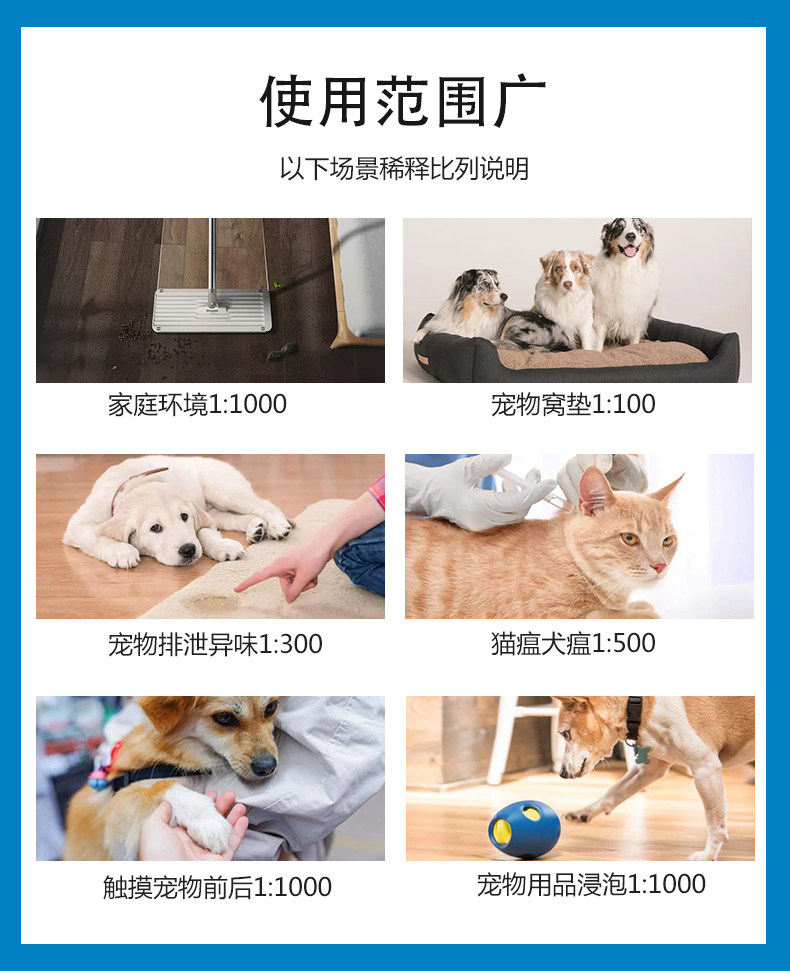 使用范围广

以下场景稀释比列说明

家庭环境1:1000

宠物窝垫1:100

宠物排泄异味1:300

猫瘟犬瘟1:500

触摸宠物前后1:1000

宠物用品浸泡1:1000