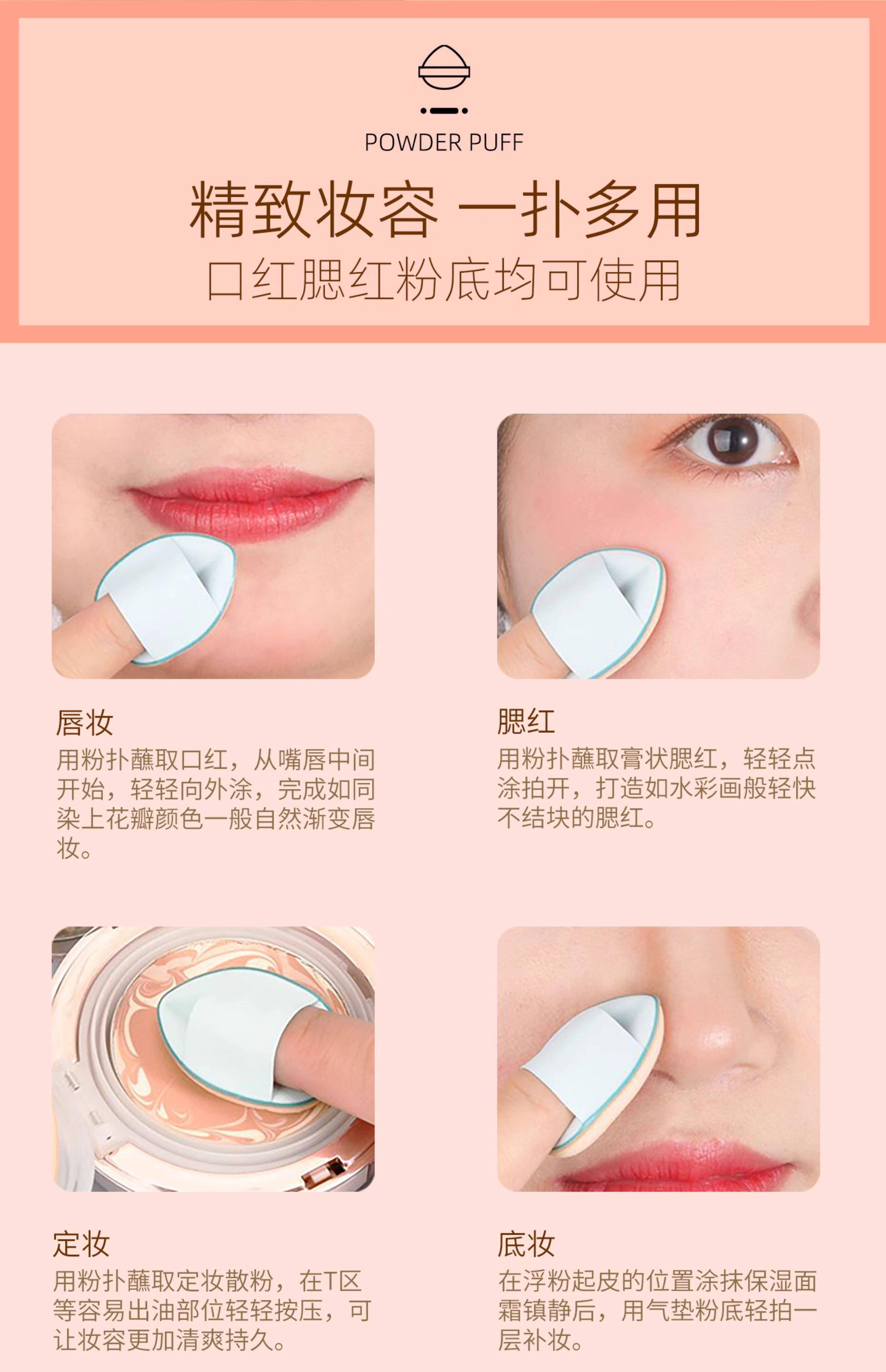 POWDER PUFF

精致妆容 一扑多用

口红腮红粉底均可使用

唇妆

用粉扑蘸取口红，从嘴唇中间开始，轻轻向外涂，完成如同染上花瓣颜色一般自然渐变唇妆。

腮红

用粉扑蘸取膏状腮红，轻轻点涂拍开，打造如水彩画般轻快不结块的腮红。

定妆

用粉扑蘸取定妆散粉，在T区等容易出油部位轻轻按压，可让妆容更加清爽持久。

底妆

在浮粉起皮的位置涂抹保湿面霜镇静后，用气垫粉底轻拍一层补妆。