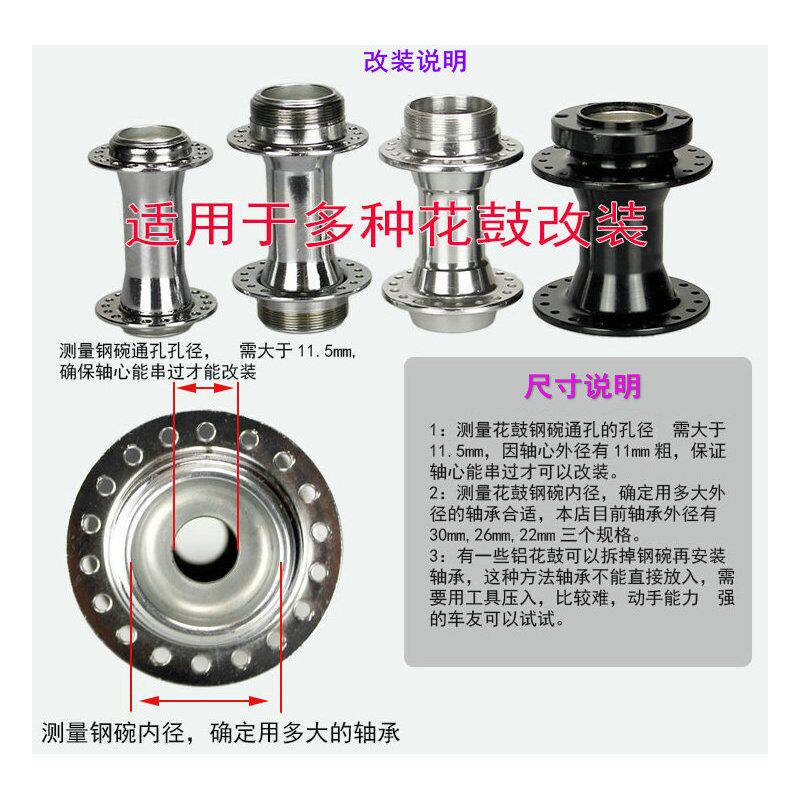 改装说明

适用于多种花鼓改装

测量钢碗通孔孔径，　需大于 11.5mm, 确保轴心能串过才能改装

尺寸说明

1：测量花鼓钢碗通孔的孔径　需大于 11.5mm，因轴心外径有 11mm 粗，保证轴心能串过才可以改装。
2：测量花鼓钢碗内径，确定用多大外径的轴承合适，本店目前轴承外径有 30mm, 26mm, 22mm 三个规格。
3：有一些铝花鼓可以拆掉钢碗再安装轴承，这种方法轴承不能直接放入，需要用工具压入，比较难，动手能力　强的车友可以试试。

测量钢碗内径，确定用多大的轴承