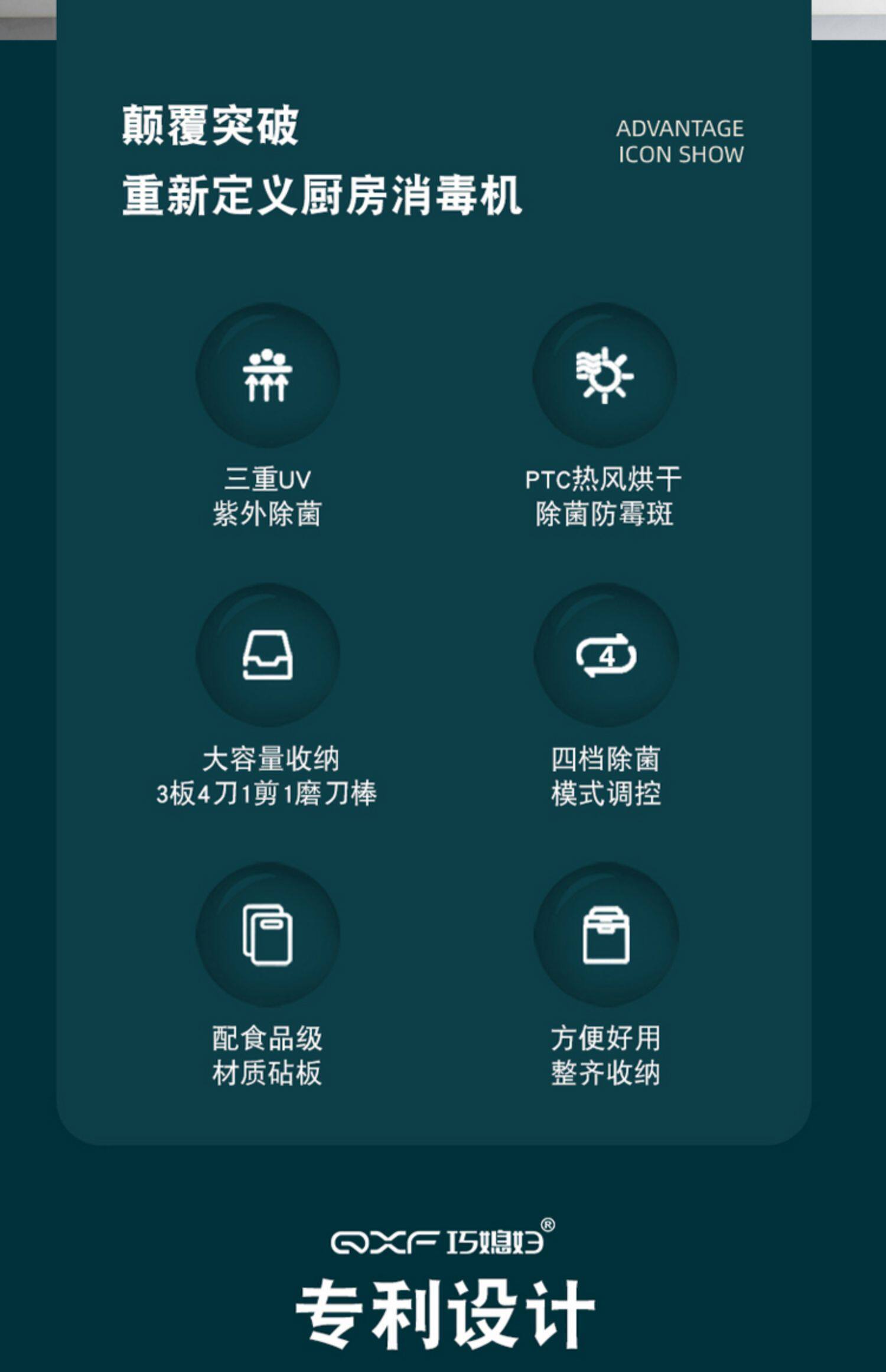 颠覆突破
重新定义厨房消毒机

ADVANTAGE
ICON SHOW

三重UV
紫外除菌

PTC热风烘干
除菌防霉斑

大容量收纳
3板4刀1剪1磨刀棒

四档除菌
模式调控

配食品级
材质砧板

方便好用
整齐收纳

QXF 巧媳妇®

专利设计