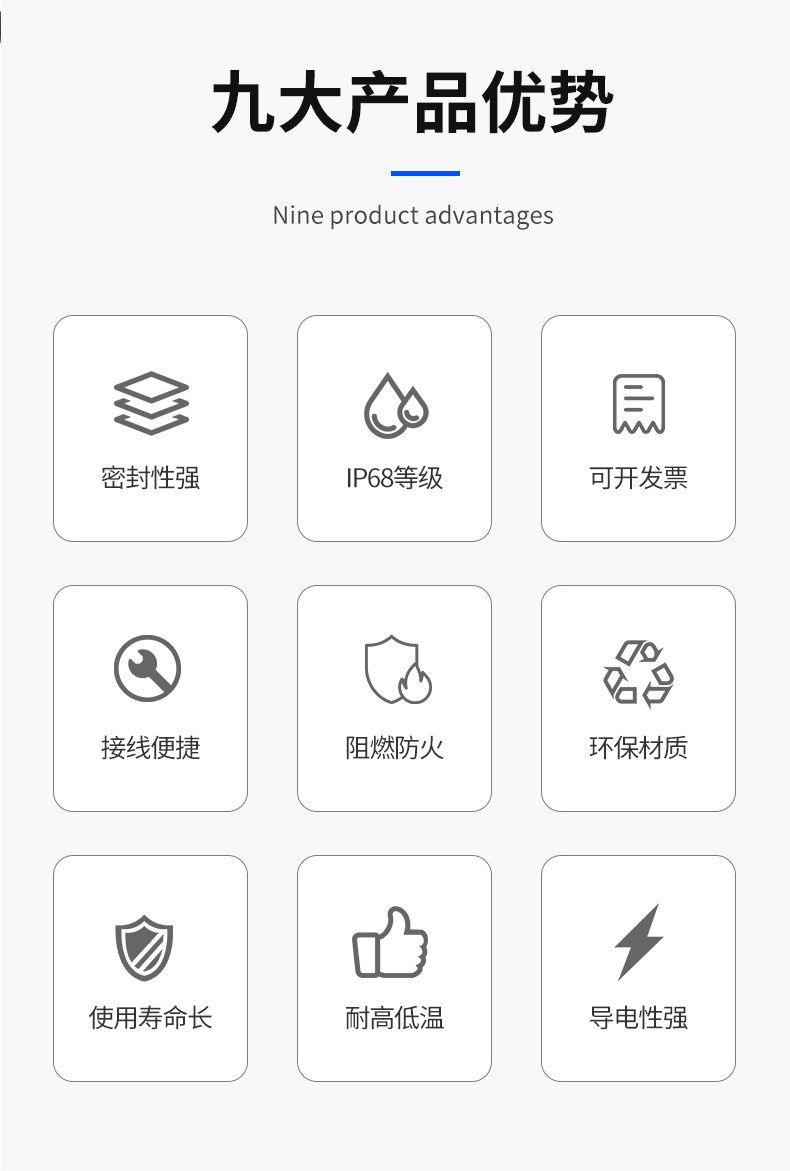 九大产品优势

Nine product advantages

密封性强

IP68等级

可开发票

接线便捷

阻燃防火

环保材质

使用寿命长

耐高低温

导电性强