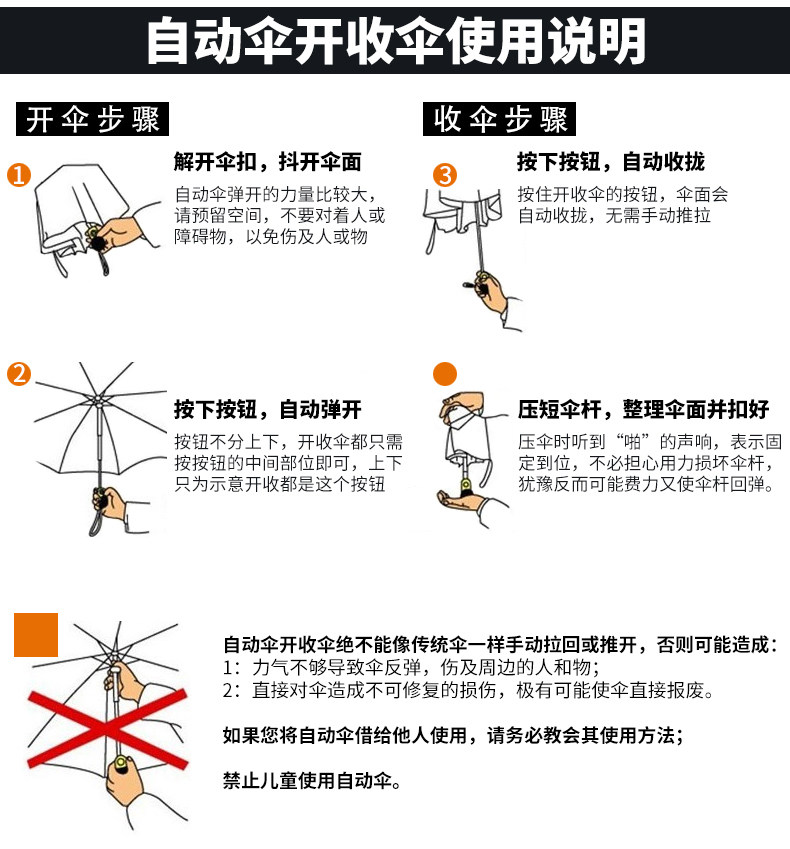 自动伞开收伞使用说明

开伞步骤

1
解开伞扣，抖开伞面
自动伞弹开的力量比较大，请预留空间，不要对着人或障碍物，以免伤及人或物

2
按下按钮，自动弹开
按钮不分上下，开收伞都只需按按钮的中间部位即可，上下只为示意开收都是这个按钮

收伞步骤

3
按下按钮，自动收拢
按住开收伞的按钮，伞面会自动收拢，无需手动推拉

压短伞杆，整理伞面并扣好
压伞时听到“啪”的声响，表示固定到位，不必担心用力损坏伞杆，犹豫反而可能费力又使伞杆回弹。

自动伞开收伞绝不能像传统伞一样手动拉回或推开，否则可能造成：
1：力气不够导致伞反弹，伤及周边的人和物；
2：直接对伞造成不可修复的损伤，极有可能使伞直接报废。

如果您将自动伞借给他人使用，请务必教会其使用方法；

禁止儿童使用自动伞。