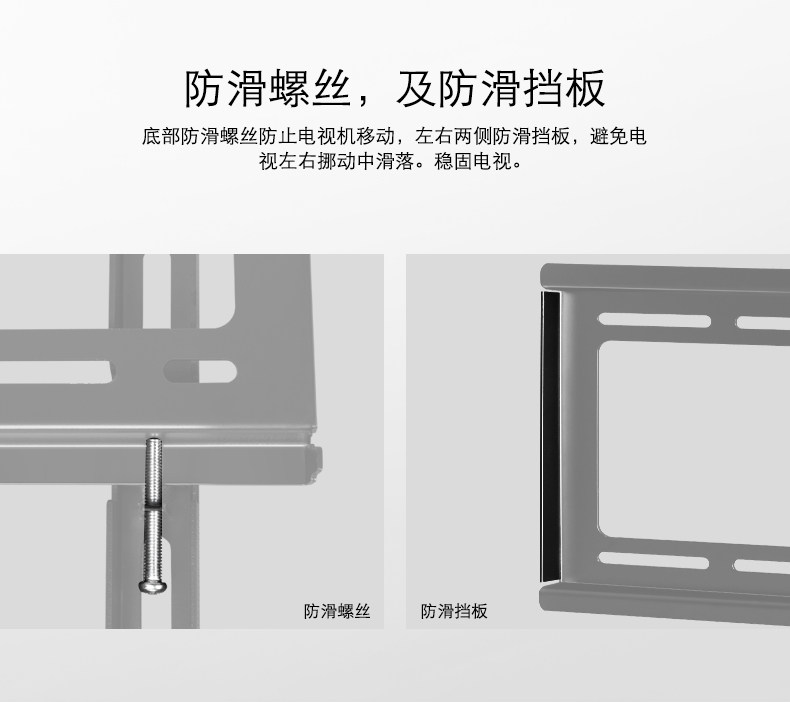 防滑螺丝，及防滑挡板

底部防滑螺丝防止电视机移动，左右两侧防滑挡板，避免电视左右挪动中滑落。稳固电视。

防滑螺丝

防滑挡板