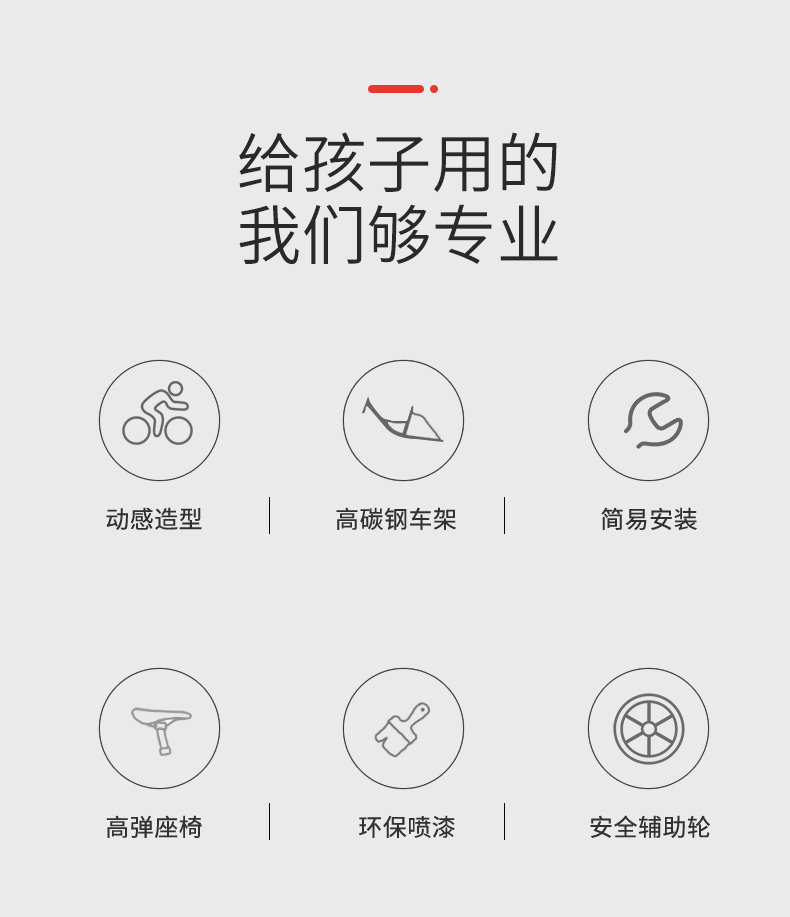 给孩子用的
我们够专业

动感造型

高碳钢车架

简易安装

高弹座椅

环保喷漆

安全辅助轮