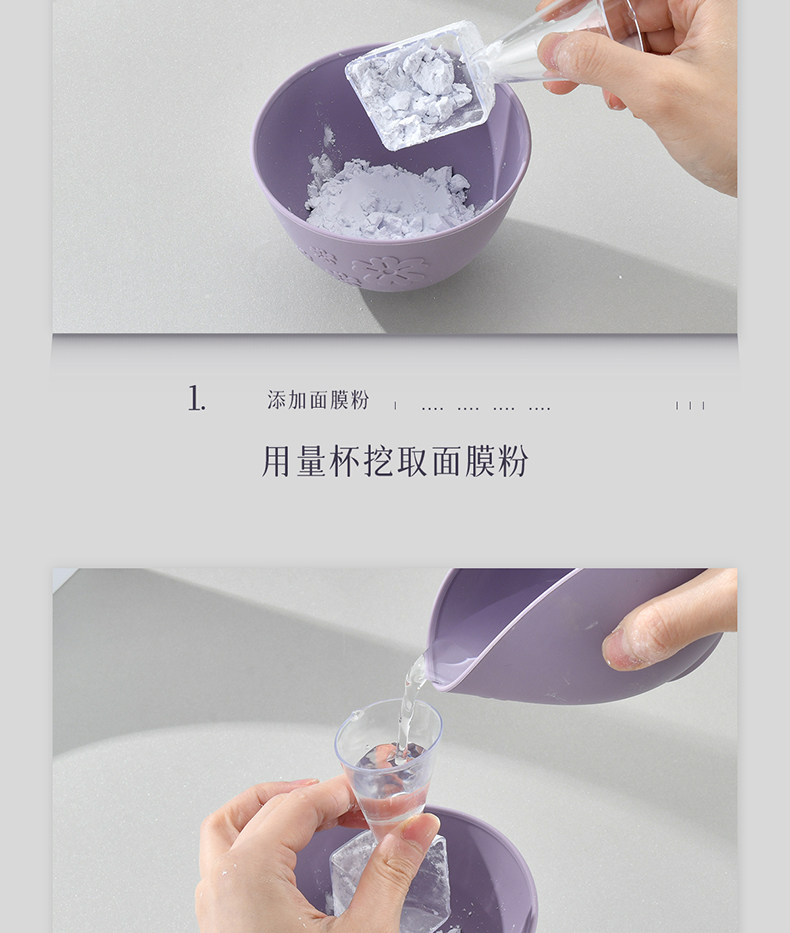 1. 添加面膜粉

用量杯挖取面膜粉