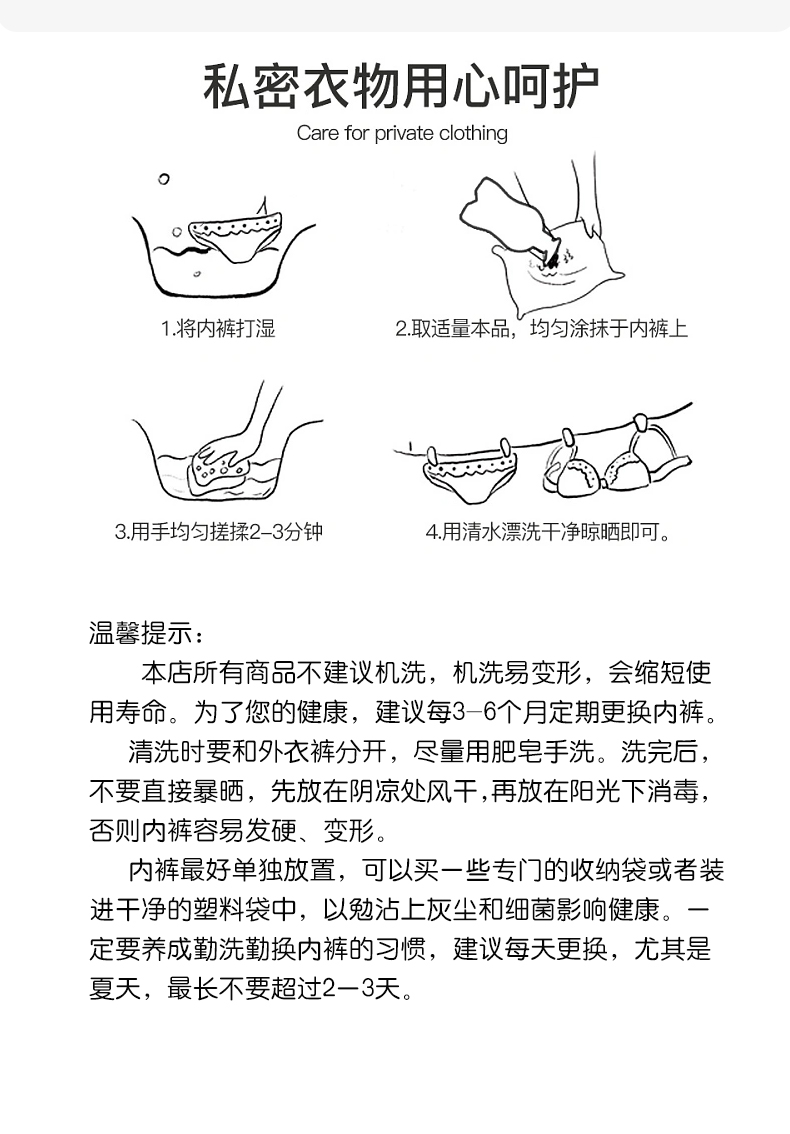 私密衣物用心呵护

Care for private clothing

1.将内裤打湿

2.取适量本品，均匀涂抹于内裤上

3.用手均匀搓揉2–3分钟

4.用清水漂洗干净晾晒即可。

温馨提示：

本店所有商品不建议机洗，机洗易变形，会缩短使用寿命。为了您的健康，建议每3–6个月定期更换内裤。

清洗时要和外衣裤分开，尽量用肥皂手洗。洗完后，不要直接暴晒，先放在阴凉处风干，再放在阳光下消毒，否则内裤容易发硬、变形。

内裤最好单独放置，可以买一些专门的收纳袋或者装进干净的塑料袋中，以勉沾上灰尘和细菌影响健康。一定要养成勤洗勤换内裤的习惯，建议每天更换，尤其是夏天，最长不要超过2一3天。