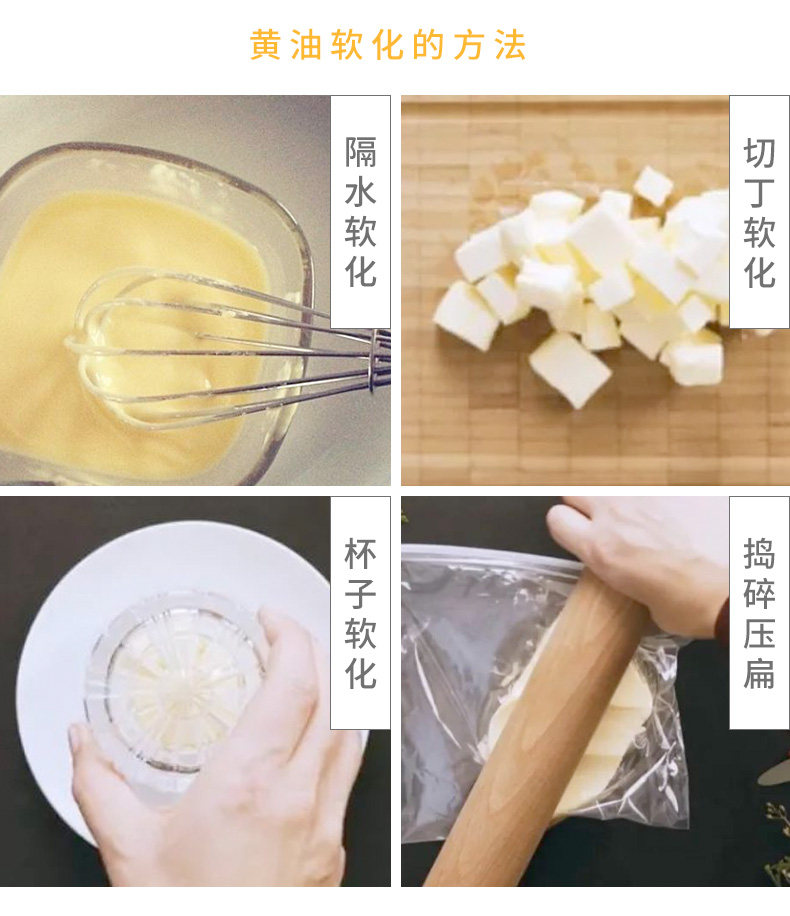 黄油软化的方法

隔水软化

切丁软化

杯子软化

捣碎压扁