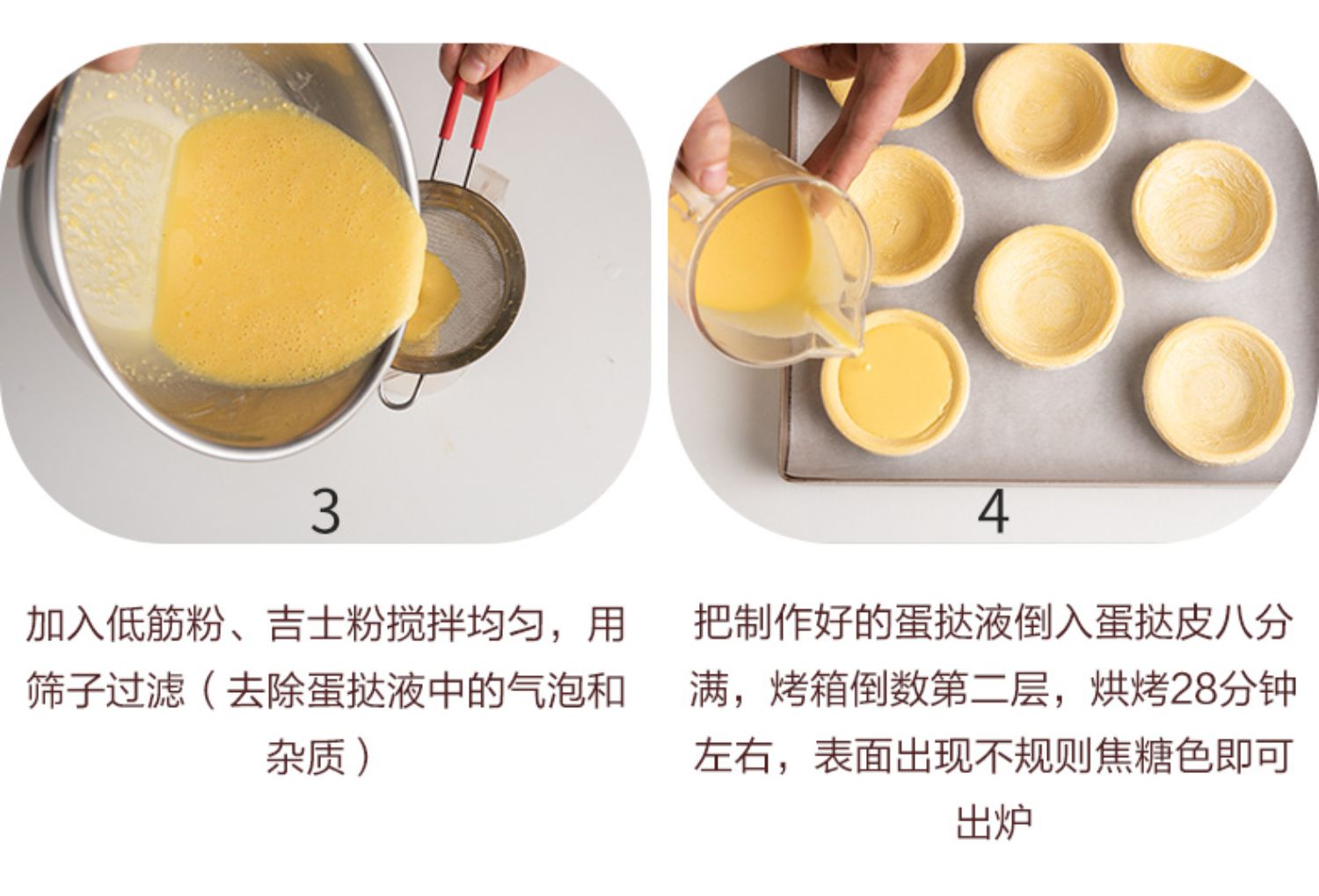 3

加入低筋粉、吉士粉搅拌均匀，用筛子过滤（去除蛋挞液中的气泡和杂质）

4

把制作好的蛋挞液倒入蛋挞皮八分满，烤箱倒数第二层，烘烤28分钟左右，表面出现不规则焦糖色即可出炉