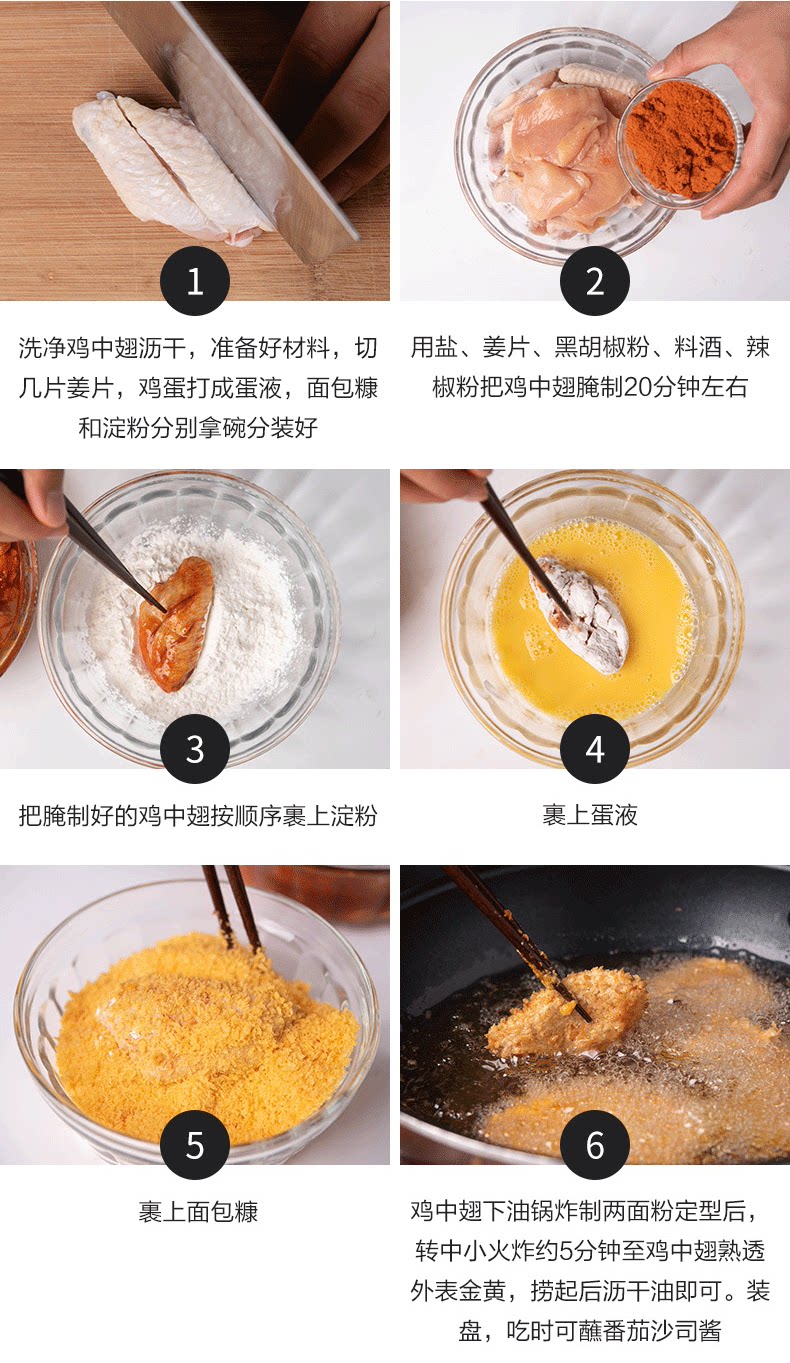 1

洗净鸡中翅沥干，准备好材料，切几片姜片，鸡蛋打成蛋液，面包糠和淀粉分别拿碗分装好

2

用盐、姜片、黑胡椒粉、料酒、辣椒粉把鸡中翅腌制20分钟左右

3

把腌制好的鸡中翅按顺序裹上淀粉

4

裹上蛋液

5

裹上面包糠

6

鸡中翅下油锅炸制两面粉定型后，转中小火炸约5分钟至鸡中翅熟透外表金黄，捞起后沥干油即可。装盘，吃时可蘸番茄沙司酱