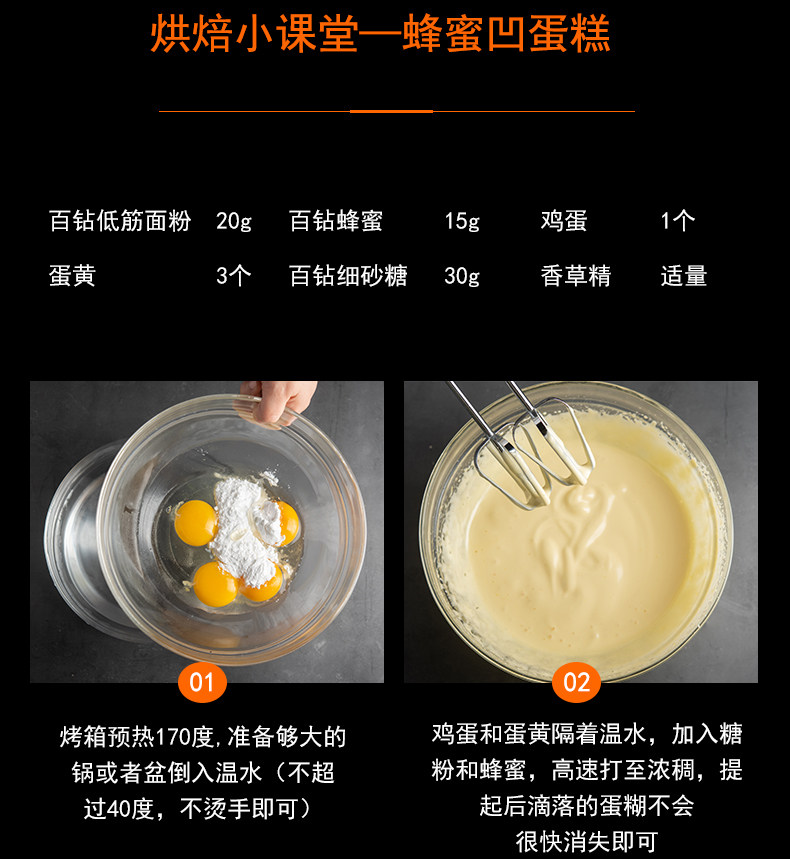 烘焙小课堂—蜂蜜凹蛋糕

| 百钻低筋面粉 | 20g | 百钻蜂蜜 | 15g | 鸡蛋 | 1个 |
|---|---|---|---|---|---|
| 蛋黄 | 3个 | 百钻细砂糖 | 30g | 香草精 | 适量 |

01

烤箱预热170度,准备够大的锅或者盆倒入温水（不超过40度，不烫手即可）

02

鸡蛋和蛋黄隔着温水，加入糖粉和蜂蜜，高速打至浓稠，提起后滴落的蛋糊不会很快消失即可