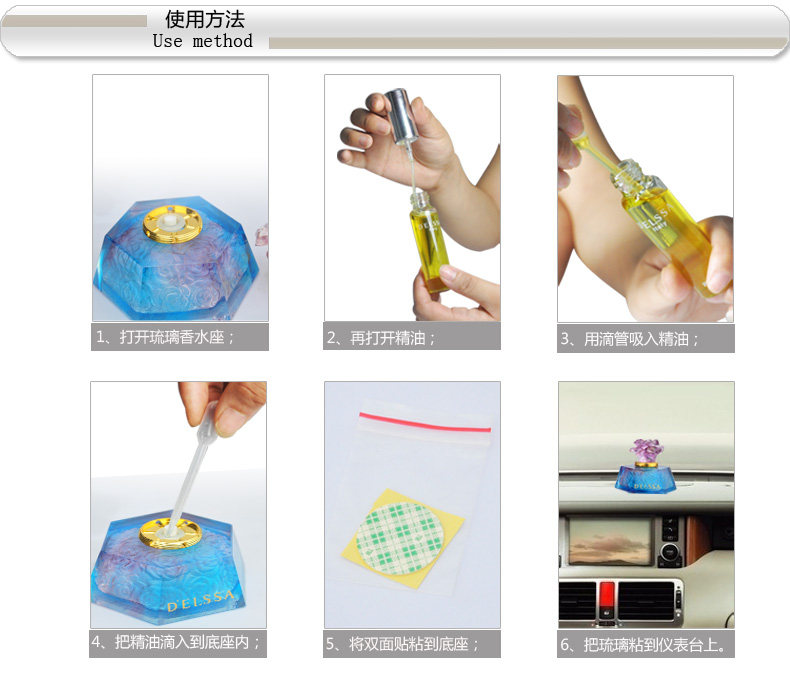 使用方法
Use method

1、打开琉璃香水座；

2、再打开精油；

3、用滴管吸入精油；

DELSSA

4、把精油滴入到底座内；

5、将双面贴粘到底座；

DELSSA

6、把琉璃粘到仪表台上。