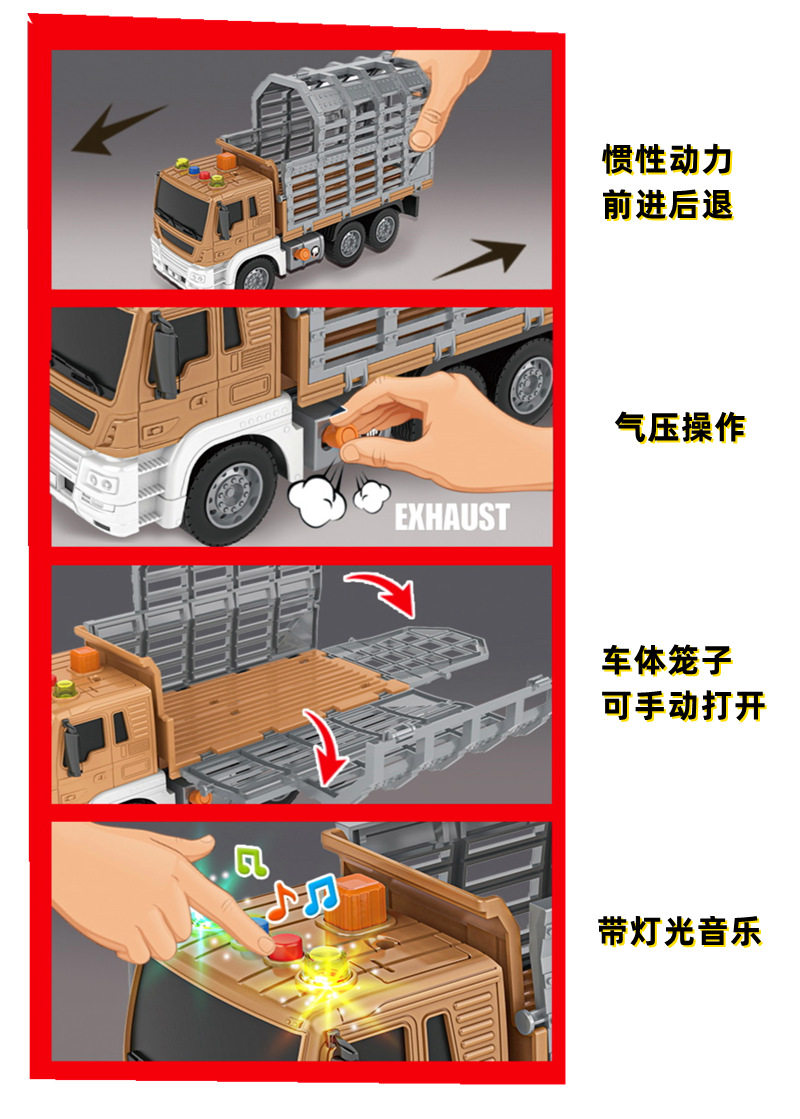 惯性动力
前进后退

EXHAUST

气压操作

车体笼子
可手动打开

带灯光音乐