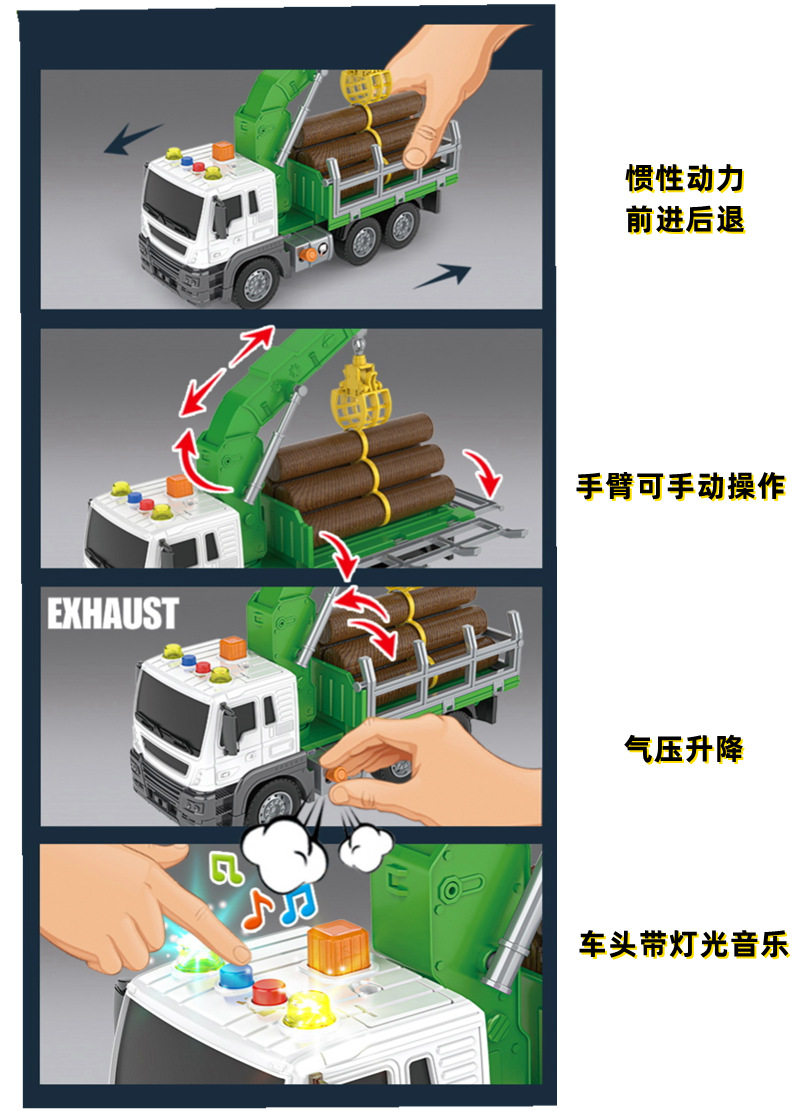 惯性动力
前进后退

手臂可手动操作

EXHAUST

气压升降

车头带灯光音乐