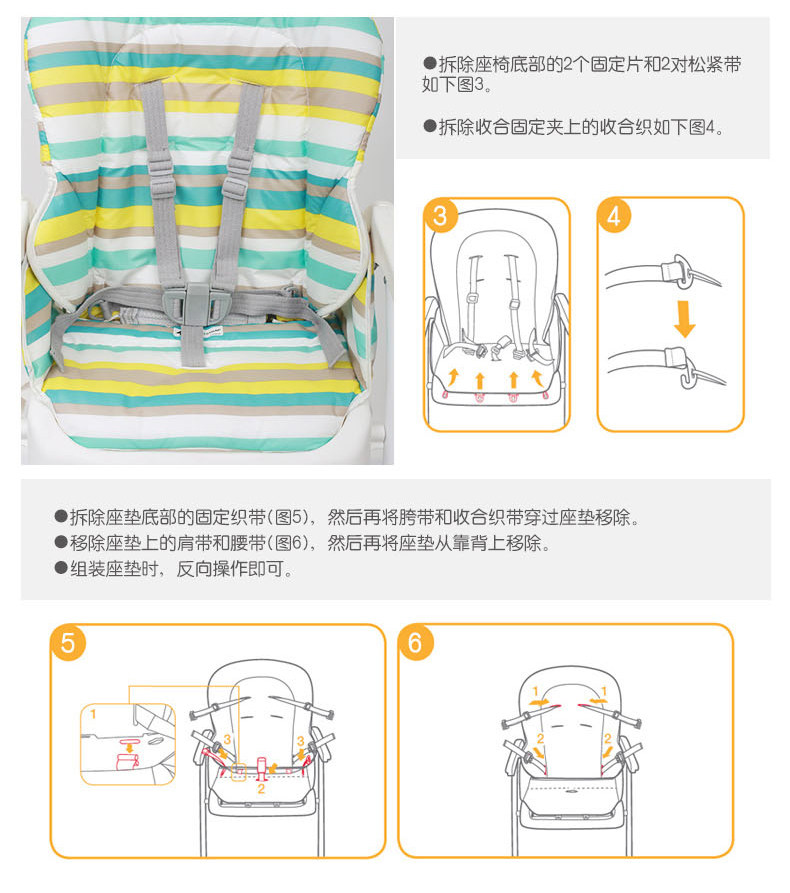 ●拆除座椅底部的2个固定片和2对松紧带如下图3。

●拆除收合固定夹上的收合织如下图4。

3

4

●拆除座垫底部的固定织带(图5)，然后再将胯带和收合织带穿过座垫移除。
●移除座垫上的肩带和腰带(图6)，然后再将座垫从靠背上移除。
●组装座垫时，反向操作即可。

5

1

3

3

2

6

1

1

2

2