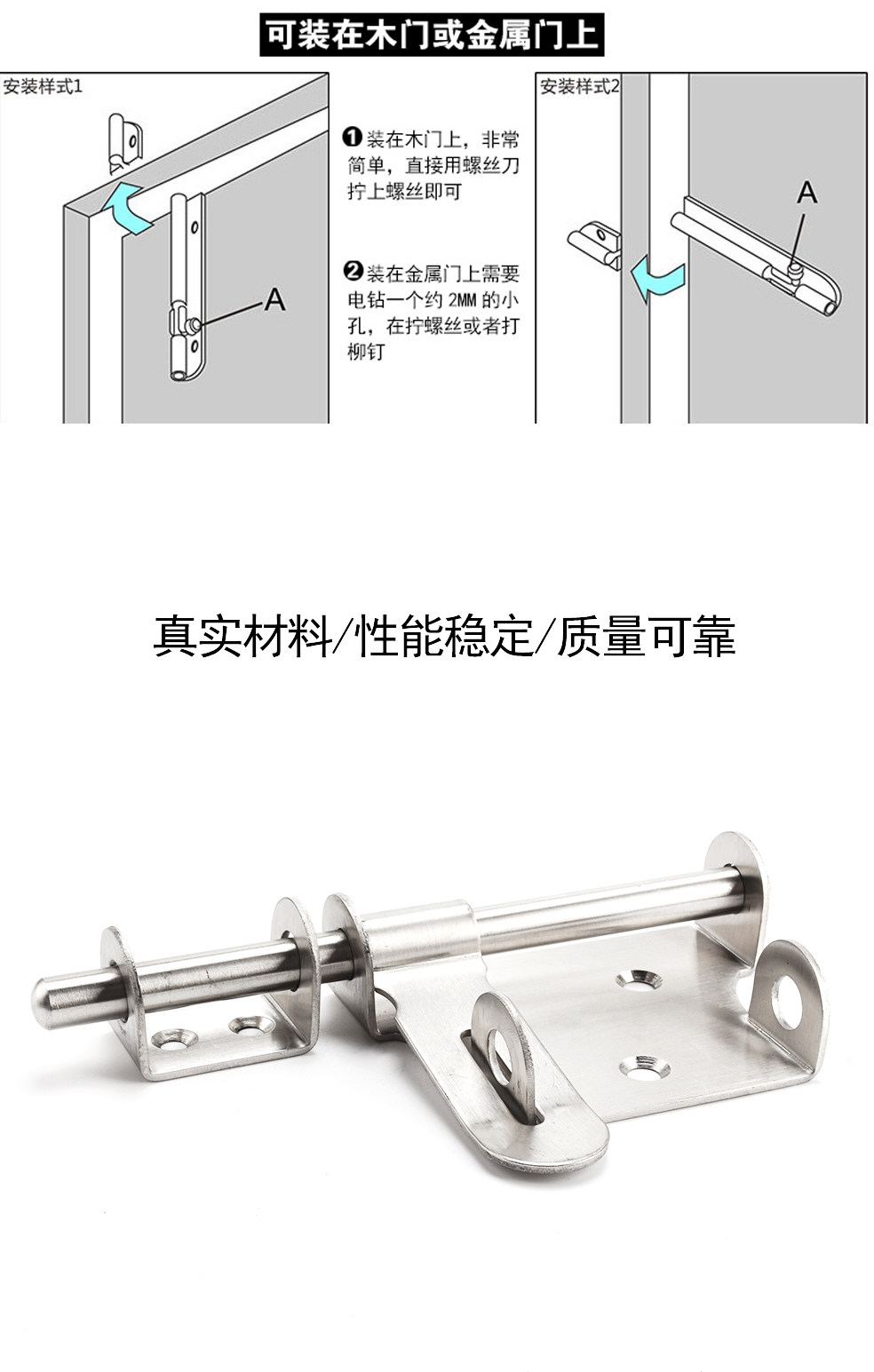 可装在木门或金属门上

安装样式1

A

❶装在木门上，非常简单，直接用螺丝刀拧上螺丝即可

❷装在金属门上需要电钻一个约 2MM 的小孔，在拧螺丝或者打柳钉

安装样式2

A

真实材料/性能稳定/质量可靠