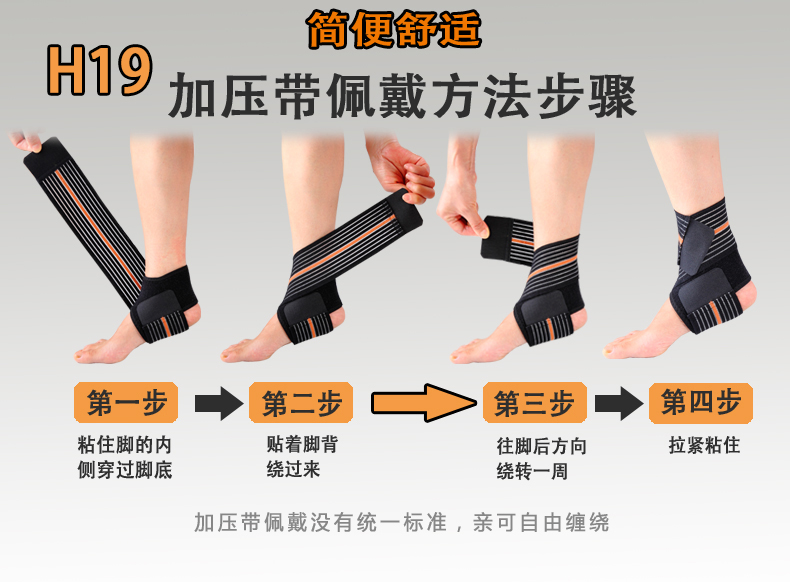 简便舒适

H19 加压带佩戴方法步骤

第一步
粘住脚的内侧穿过脚底

第二步
贴着脚背绕过来

第三步
往脚后方向绕转一周

第四步
拉紧粘住

加压带佩戴没有统一标准，亲可自由缠绕