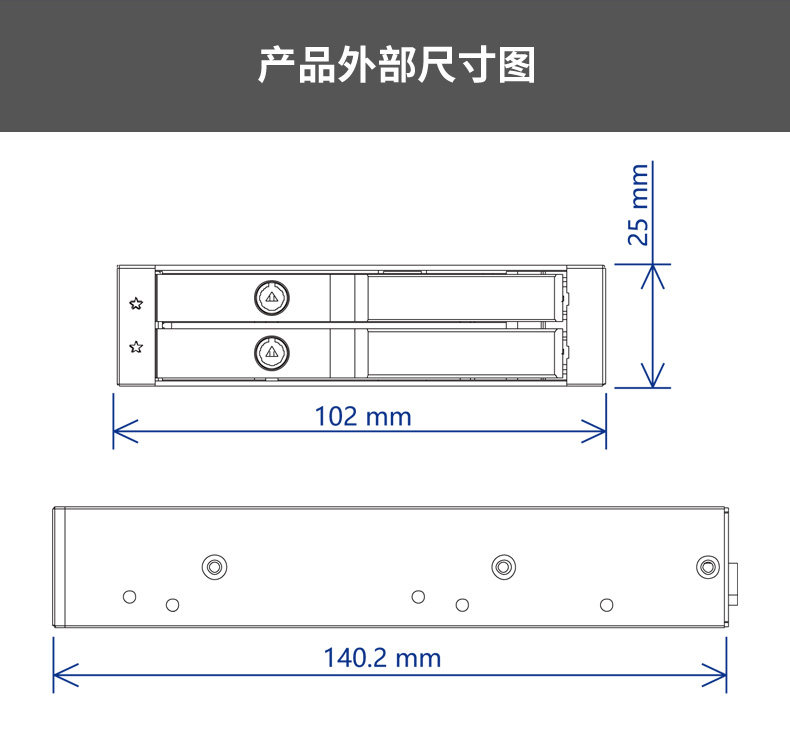 产品外部尺寸图

25 mm

102 mm

140.2 mm