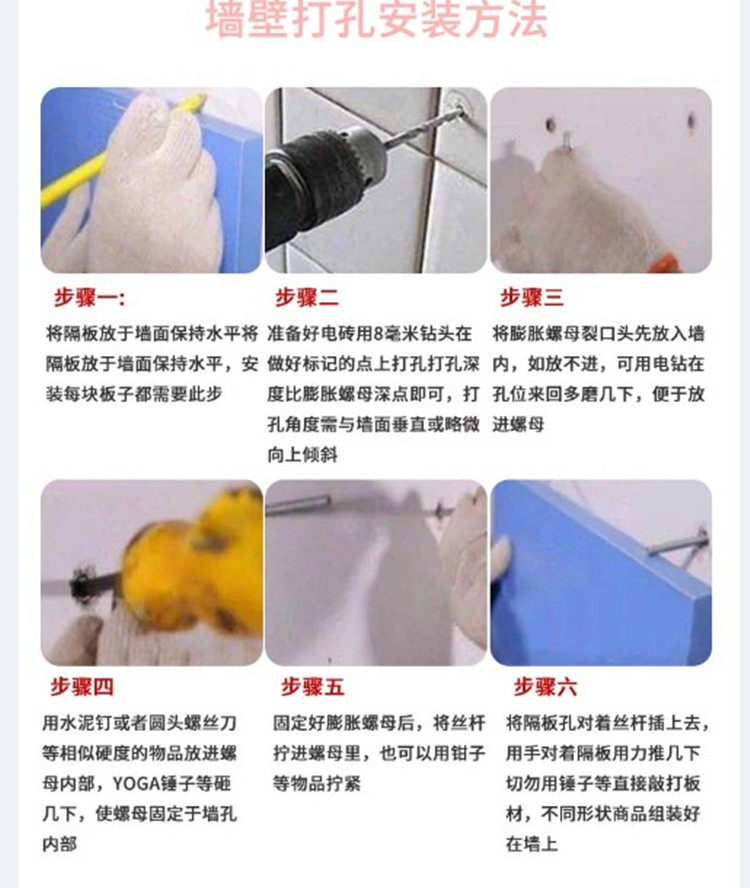 墙壁打孔安装方法

步骤一:

将隔板放于墙面保持水平将隔板放于墙面保持水平，安装每块板子都需要此步

步骤二

准备好电砖用8毫米钻头在做好标记的点上打孔打孔深度比膨胀螺母深点即可，打孔角度需与墙面垂直或略微向上倾斜

步骤三

将膨胀螺母裂口头先放入墙内，如放不进，可用电钻在孔位来回多磨几下，便于放进螺母

步骤四

用水泥钉或者圆头螺丝刀等相似硬度的物品放进螺母内部，YOGA锤子等砸几下，使螺母固定于墙孔内部

步骤五

固定好膨胀螺母后，将丝杆拧进螺母里，也可以用钳子等物品拧紧

步骤六

将隔板孔对着丝杆插上去，用手对着隔板用力推几下切勿用锤子等直接敲打板材，不同形状商品组装好在墙上