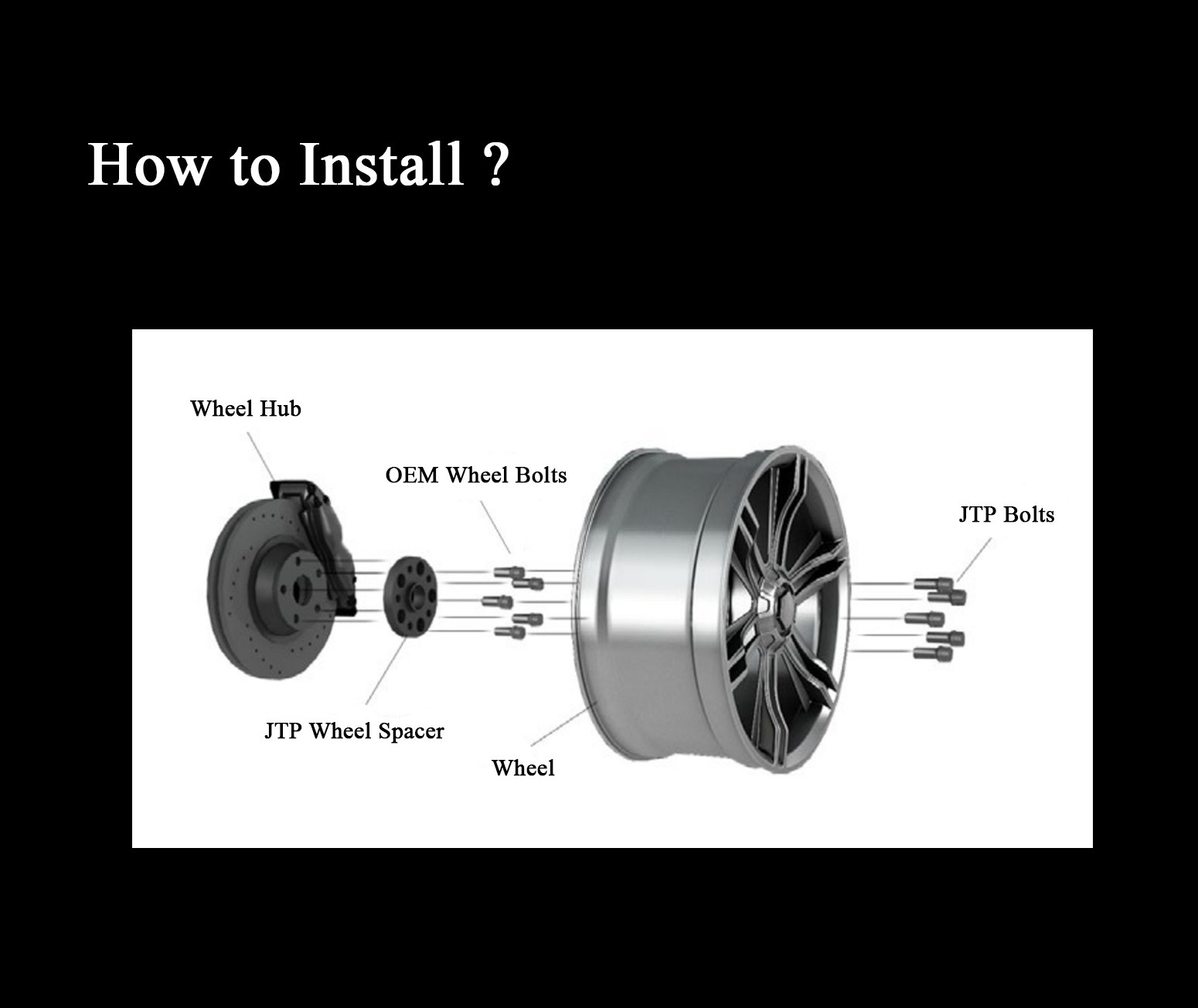 How to Install ?

Wheel Hub

OEM Wheel Bolts

JTP Bolts

JTP Wheel Spacer

Wheel