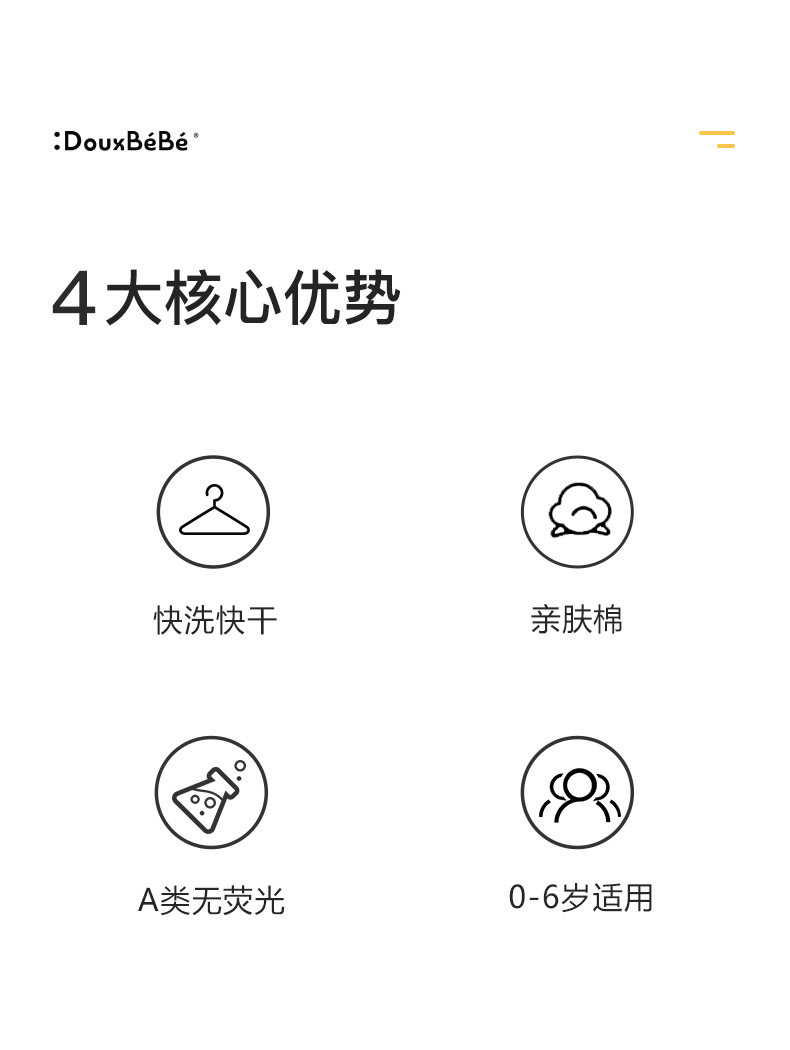 :DouxBéBé®

4大核心优势

快洗快干

亲肤棉

A类无荧光

0-6岁适用