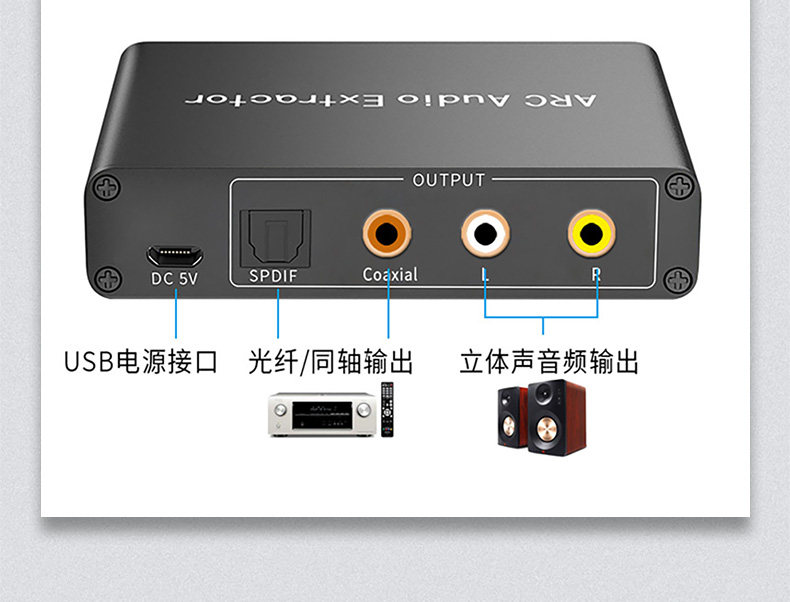 ARC Audio Extractor

OUTPUT

DC 5V
SPDIF
Coaxial
L
R

USB电源接口
光纤/同轴输出
立体声音频输出