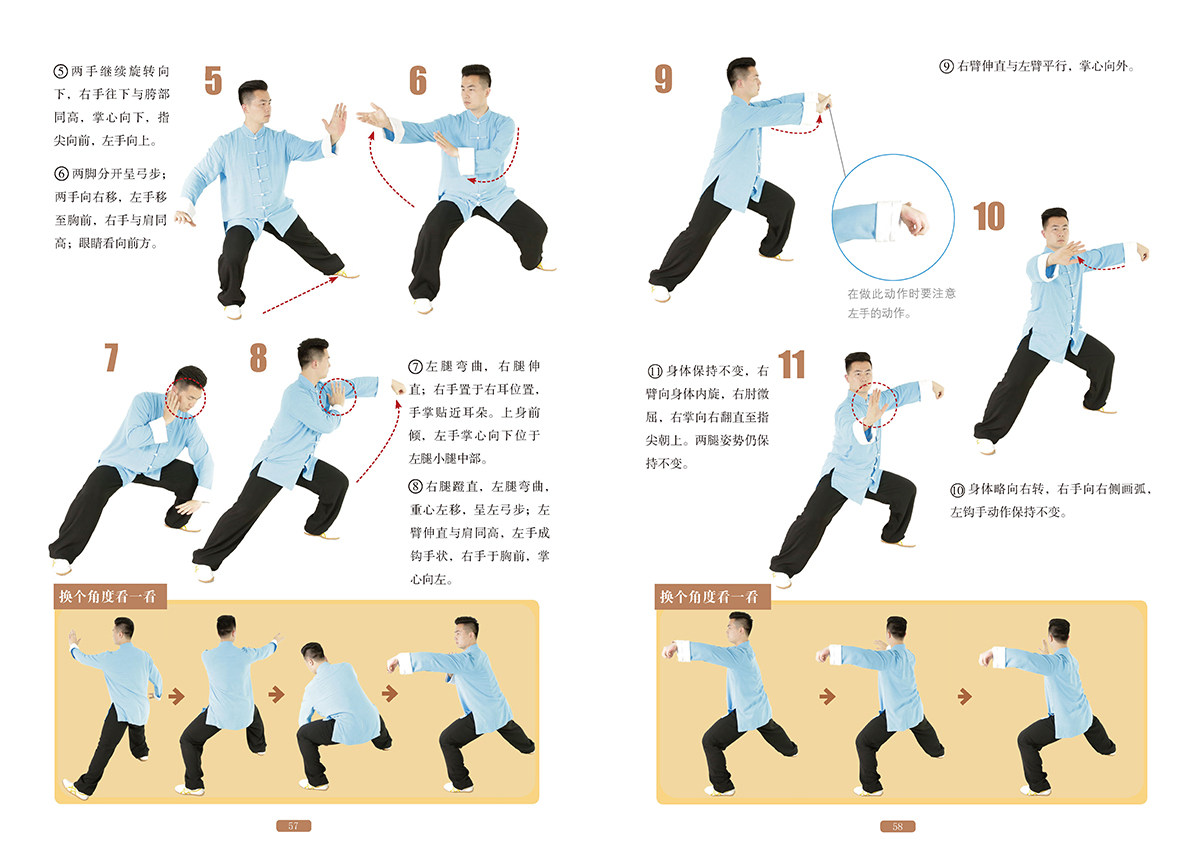 ⑤两手继续旋转向下，右手往下与胯部同高，掌心向下，指尖向前，左手向上。

⑥两脚分开呈弓步；两手向右移，左手移至胸前，右手与肩同高；眼睛看向前方。

5

6

7

8

⑦左腿弯曲，右腿伸直；右手置于右耳位置，手掌贴近耳朵。上身前倾，左手掌心向下位于左腿小腿中部。

⑧右腿蹬直，左腿弯曲，重心左移，呈左弓步；左臂伸直与肩同高，左手成钩手状，右手于胸前，掌心向左。

换个角度看一看

57

9

⑨右臂伸直与左臂平行，掌心向外。

在做此动作时要注意左手的动作。

10

⑪身体保持不变，右臂向身体内旋，右肘微屈，右掌向右翻直至指尖朝上。两腿姿势仍保持不变。

11

⑩身体略向右转，右手向右侧画弧，左钩手动作保持不变。

换个角度看一看

58