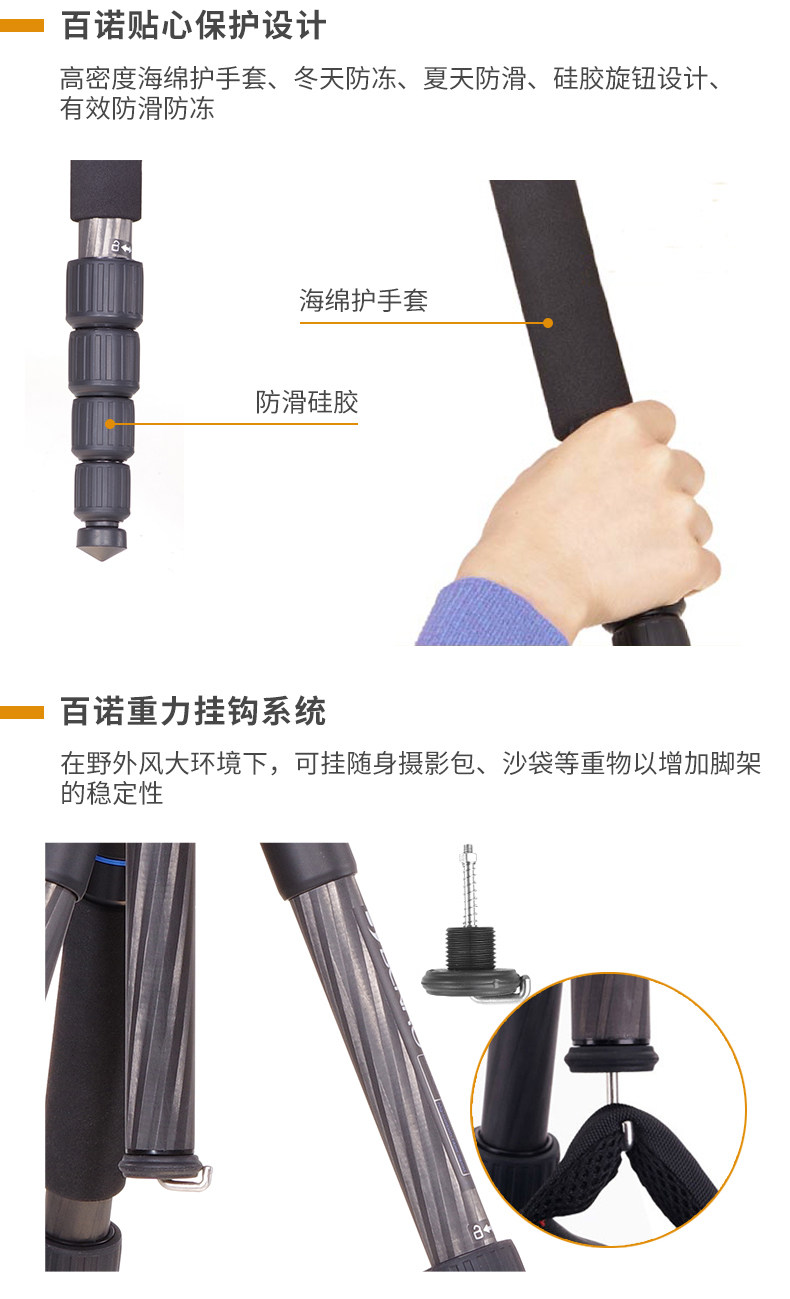 百诺贴心保护设计

高密度海绵护手套、冬天防冻、夏天防滑、硅胶旋钮设计、有效防滑防冻

海绵护手套

防滑硅胶

百诺重力挂钩系统

在野外风大环境下，可挂随身摄影包、沙袋等重物以增加脚架的稳定性