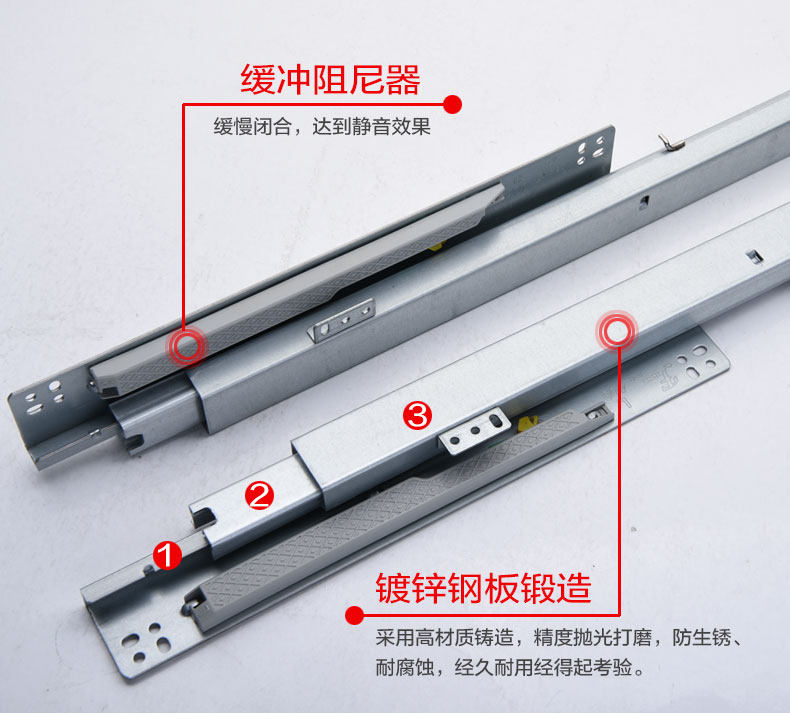 缓冲阻尼器

缓慢闭合，达到静音效果

3

2

1

镀锌钢板锻造

采用高材质铸造，精度抛光打磨，防生锈、耐腐蚀，经久耐用经得起考验。