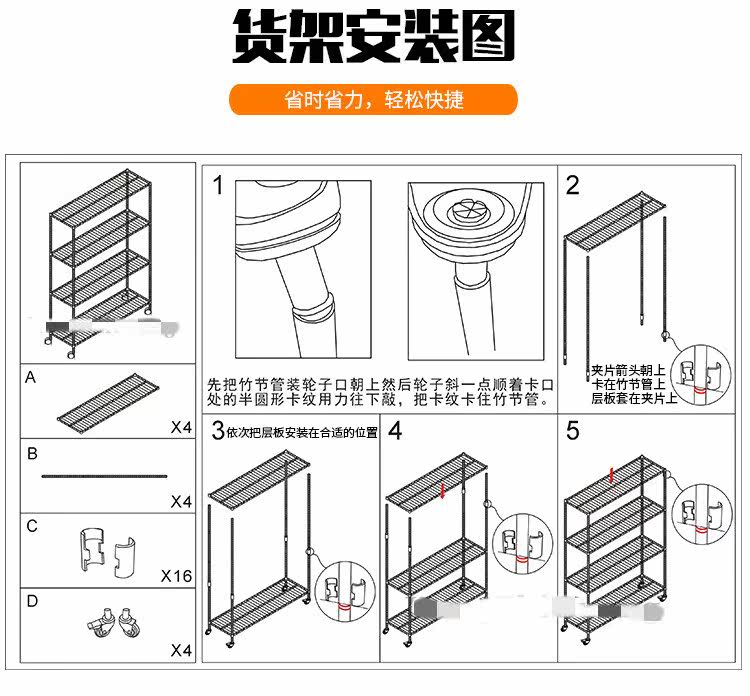 货架安装图

省时省力，轻松快捷

A

X4

B

X4

C

X16

D

X4

1

先把竹节管装轮子口朝上然后轮子斜一点顺着卡口处的半圆形卡纹用力往下敲，把卡纹卡住竹节管。

2

夹片箭头朝上
卡在竹节管上
层板套在夹片上

3 依次把层板安装在合适的位置

4

5